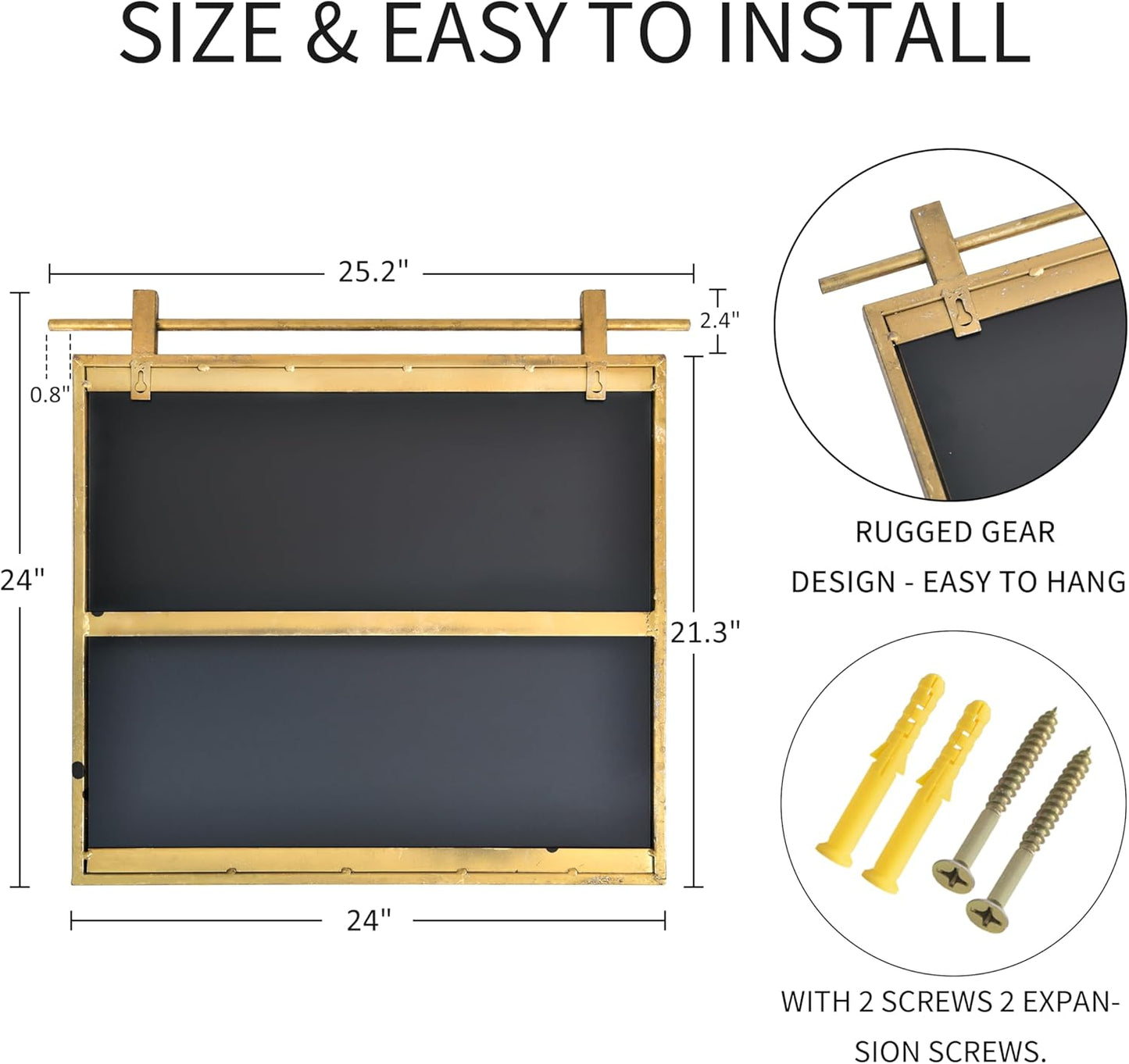 SIZE & EASY TO INSTALL

25.2"

2.4"

0.8"

24"

21.3"

24"

RUGGED GEAR DESIGN - EASY TO HANG

WITH 2 SCREWS 2 EXPANSION SCREWS.