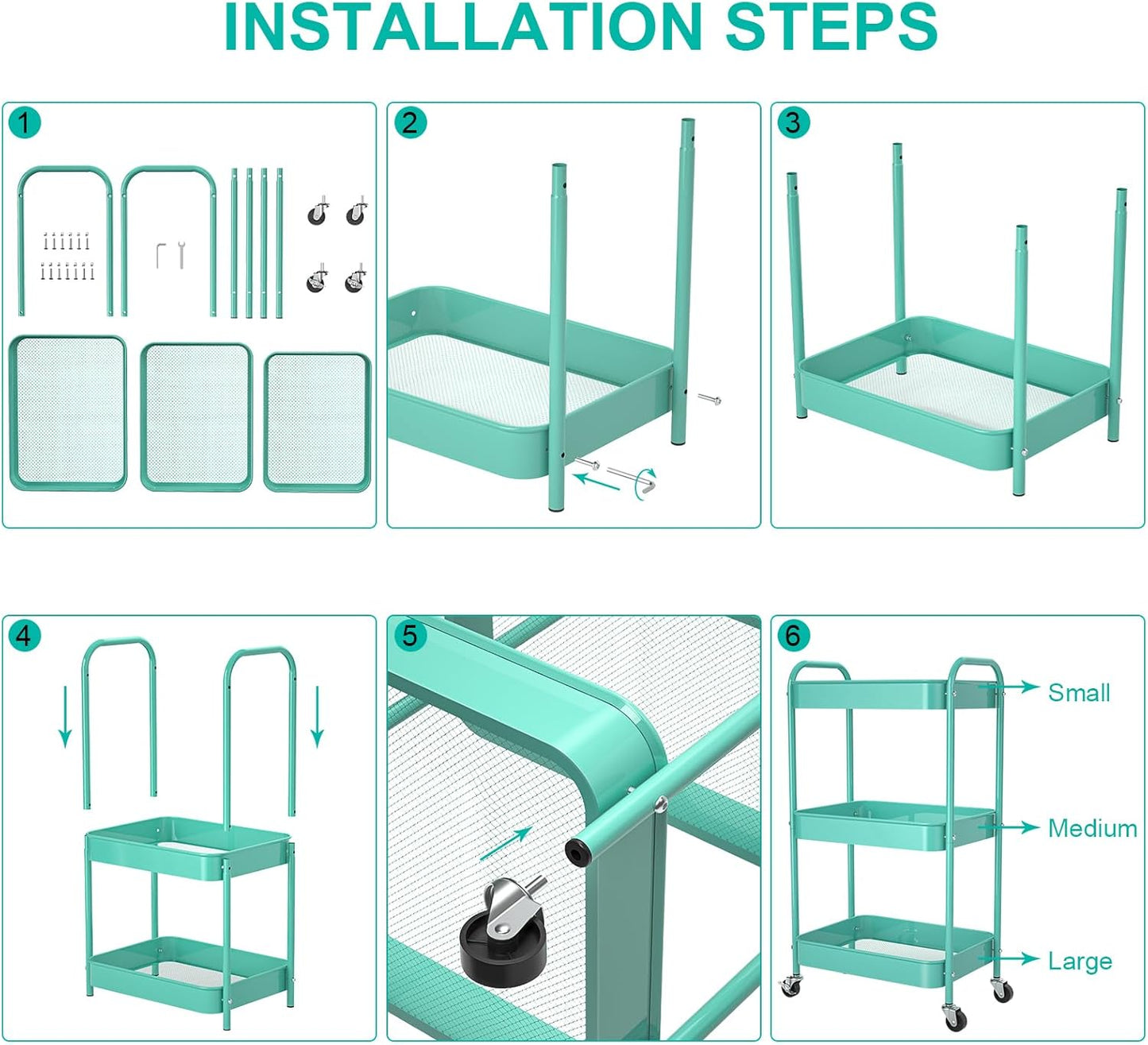 INSTALLATION STEPS

1

2

3

4

5

6

Small

Medium

Large