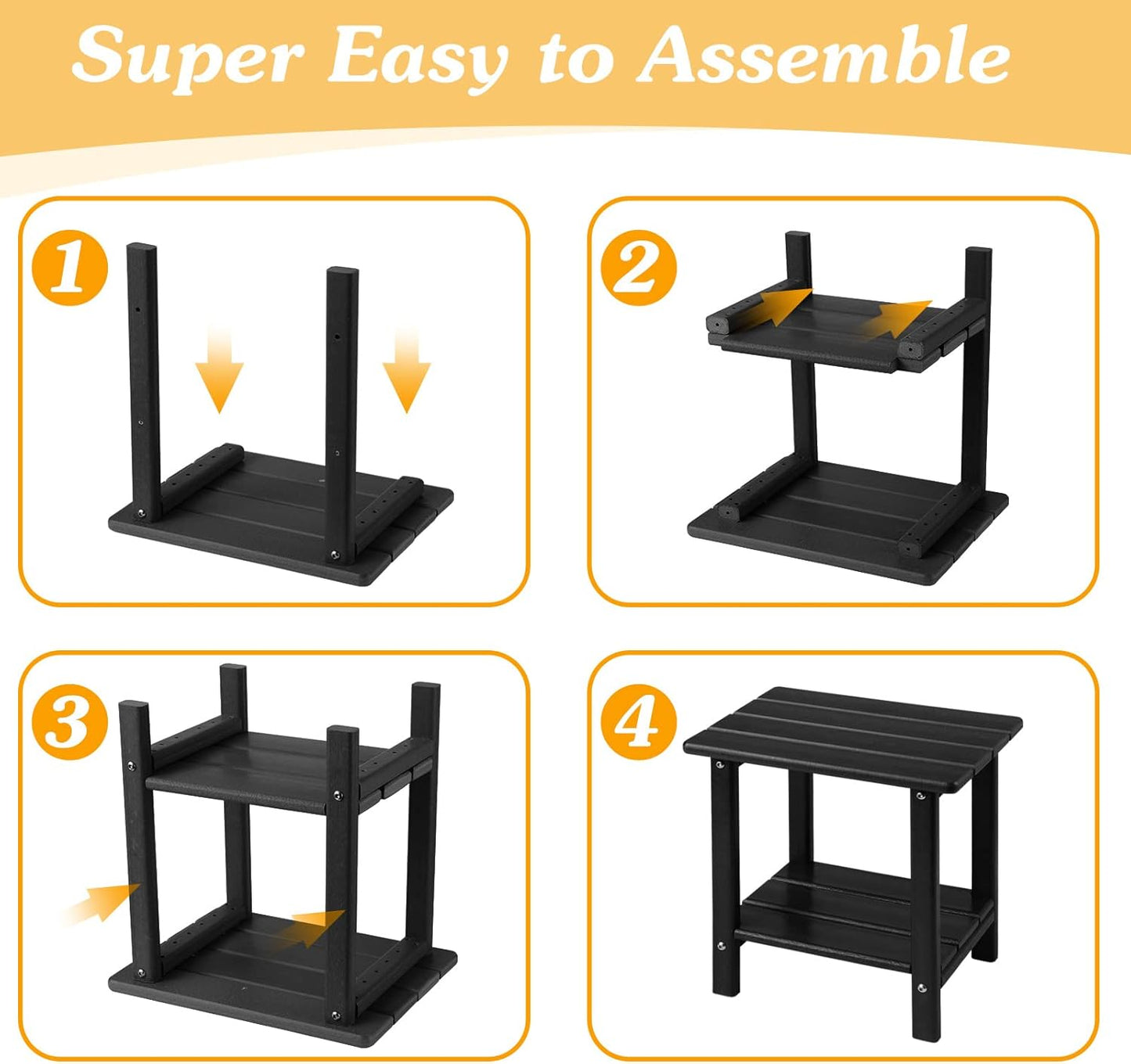 Super Easy to Assemble

1

2

3

4