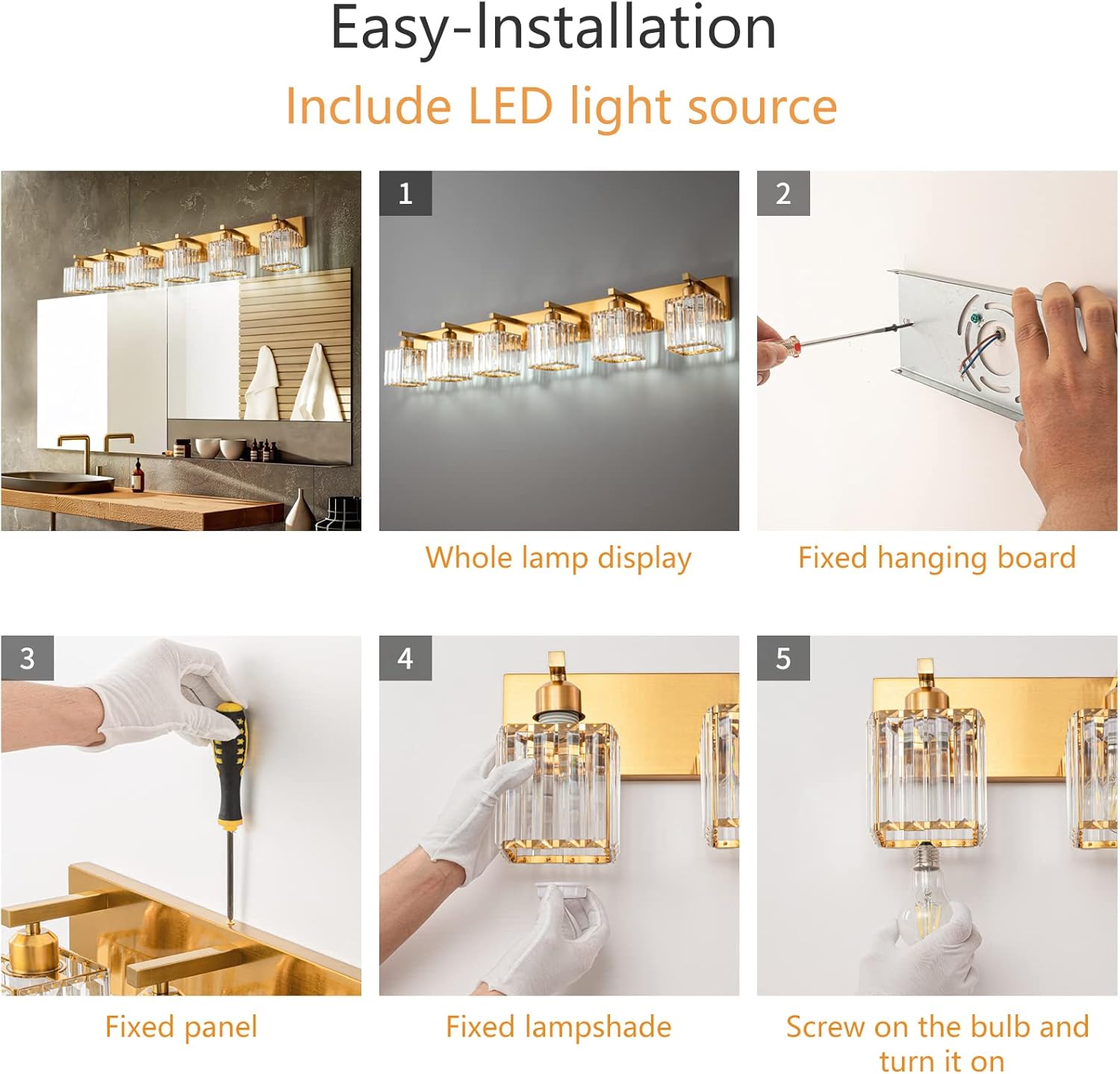 Easy-Installation

Include LED light source

1

Whole lamp display

2

Fixed hanging board

3

Fixed panel

4

Fixed lampshade

5

Screw on the bulb and turn it on