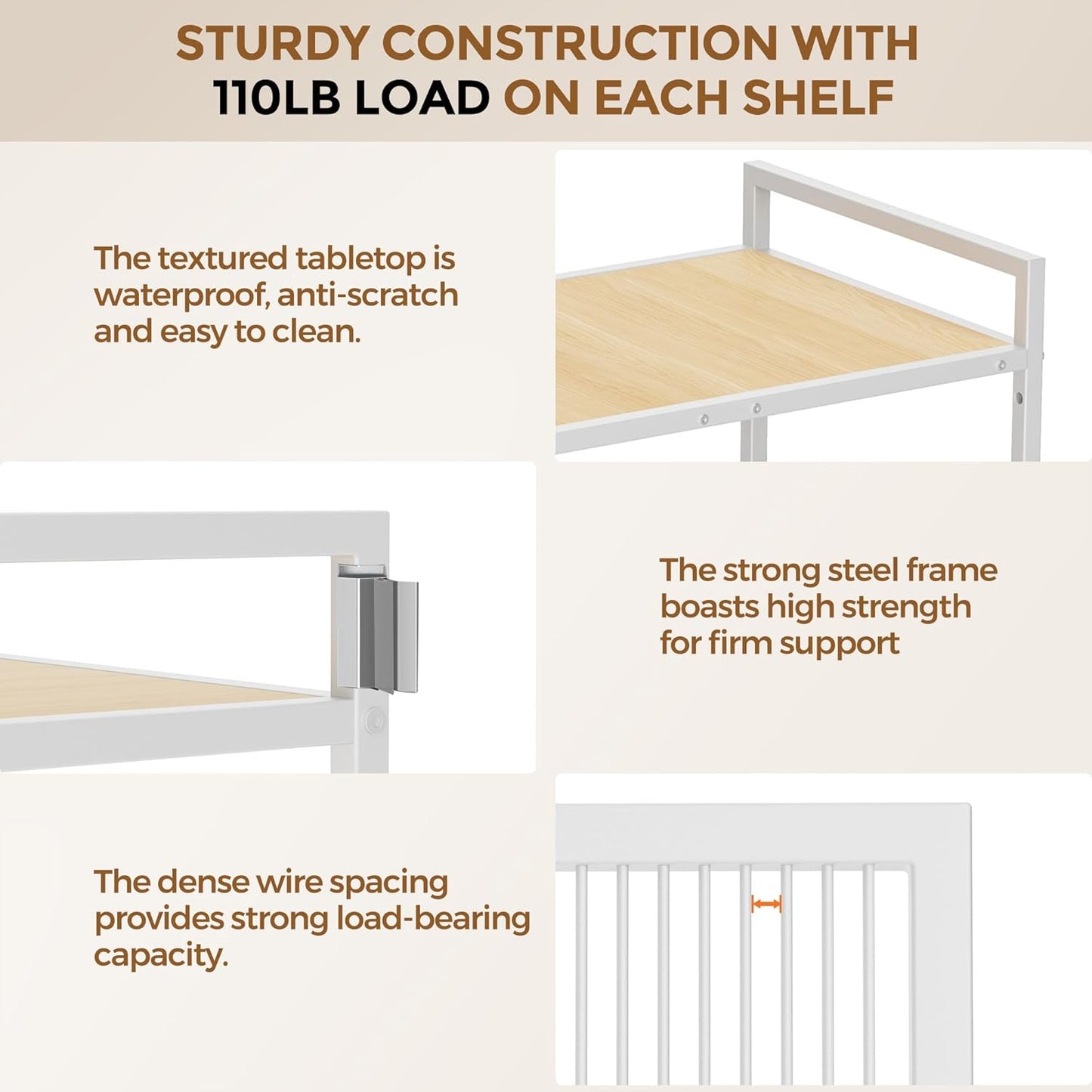 STURDY CONSTRUCTION WITH 110LB LOAD ON EACH SHELF

The textured tabletop is waterproof, anti-scratch and easy to clean.

The strong steel frame boasts high strength for firm support

The dense wire spacing provides strong load-bearing capacity.