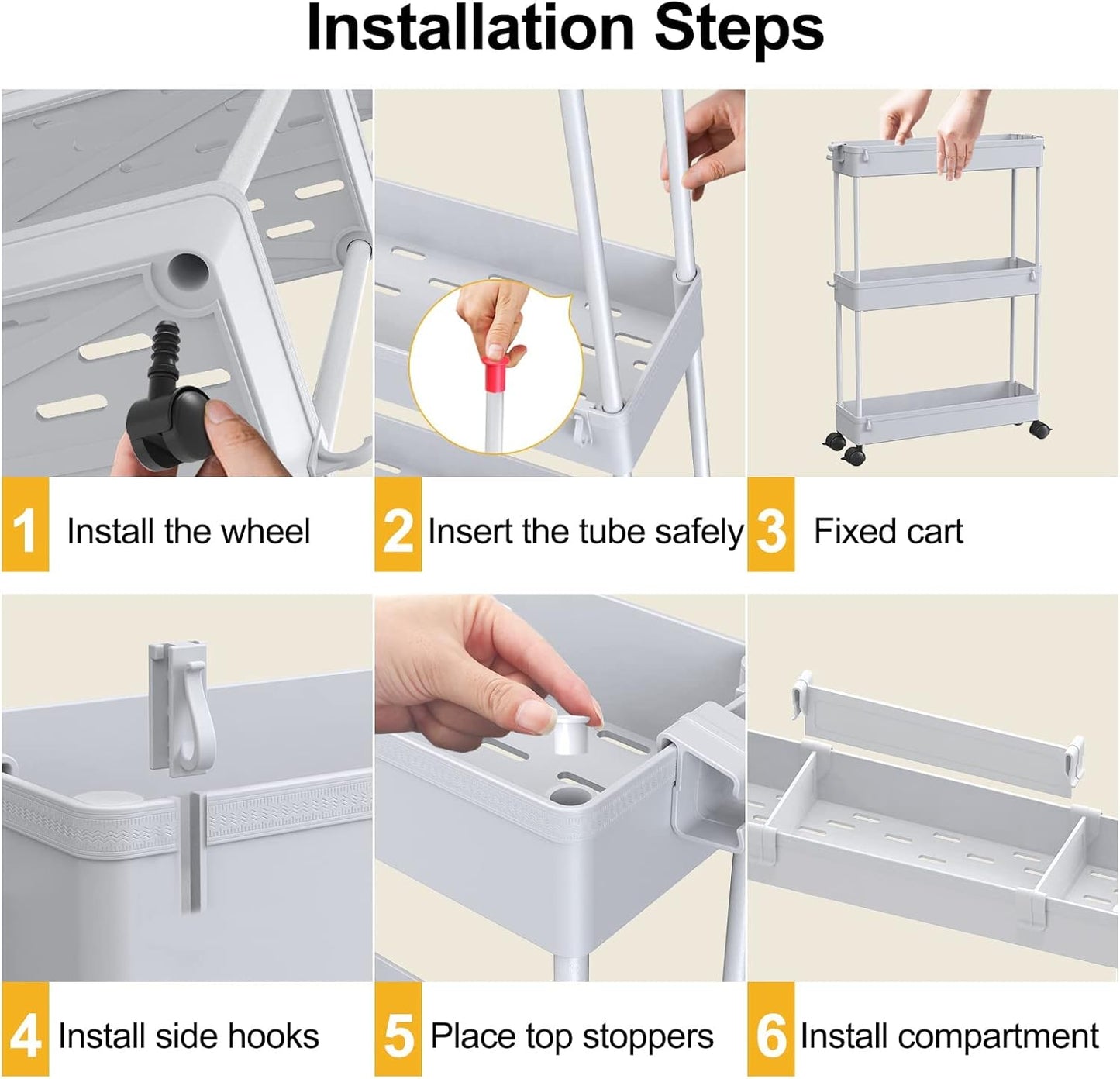 Installation Steps

1 Install the wheel

2 Insert the tube safely

3 Fixed cart

4 Install side hooks

5 Place top stoppers

6 Install compartment