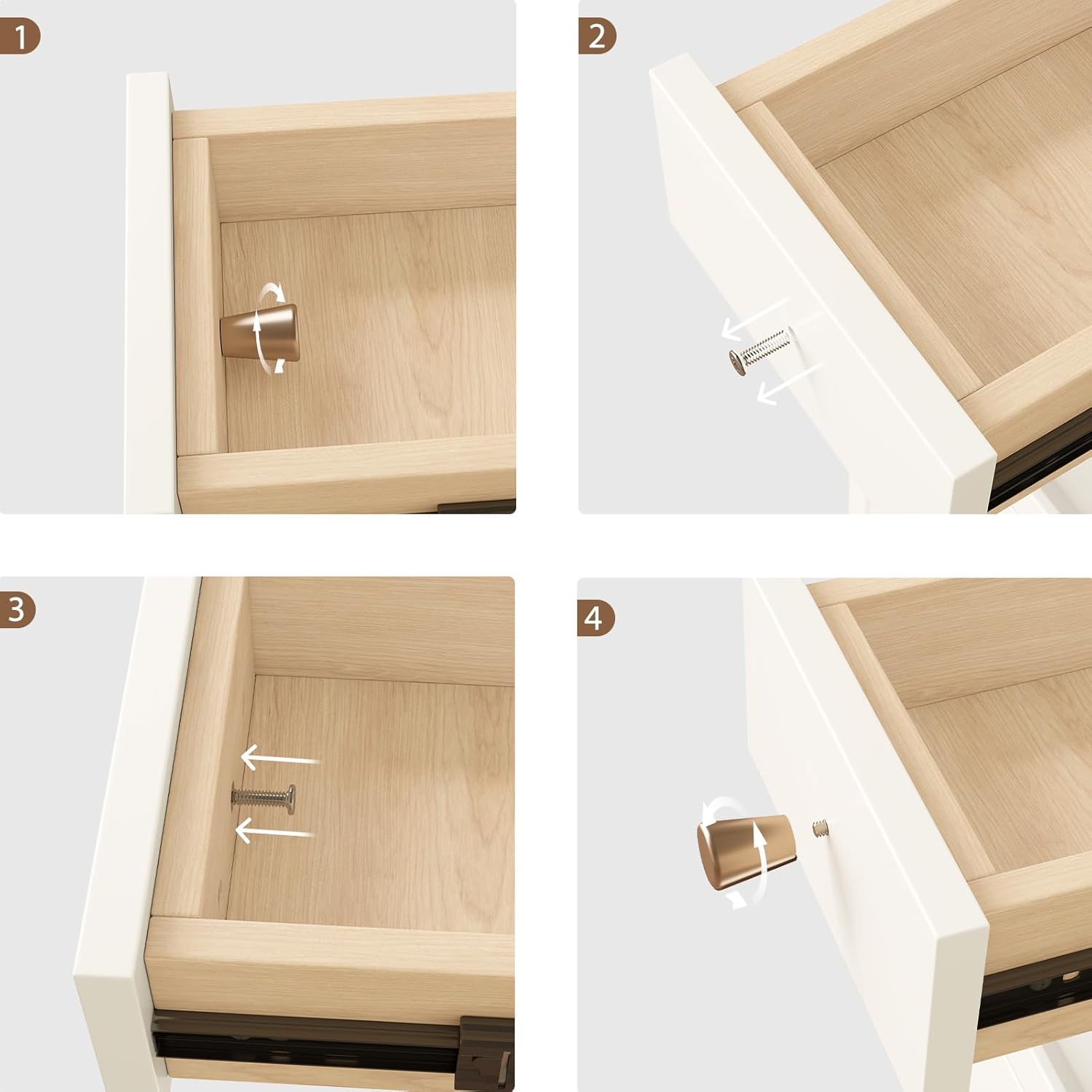 1

2

3

4