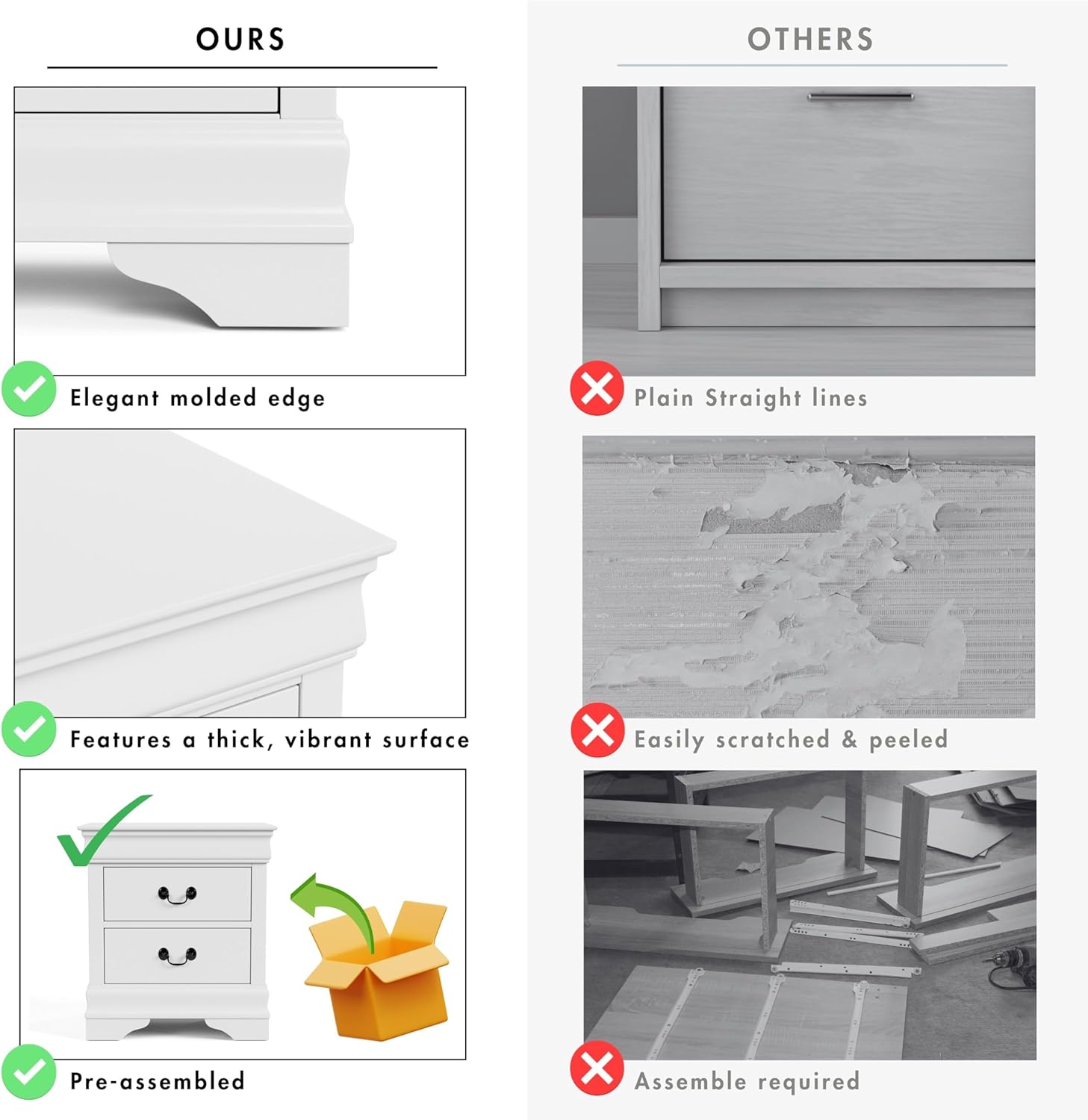 OURS

Elegant molded edge

Features a thick, vibrant surface

Pre-assembled

OTHERS

Plain Straight lines

Easily scratched & peeled

Assemble required