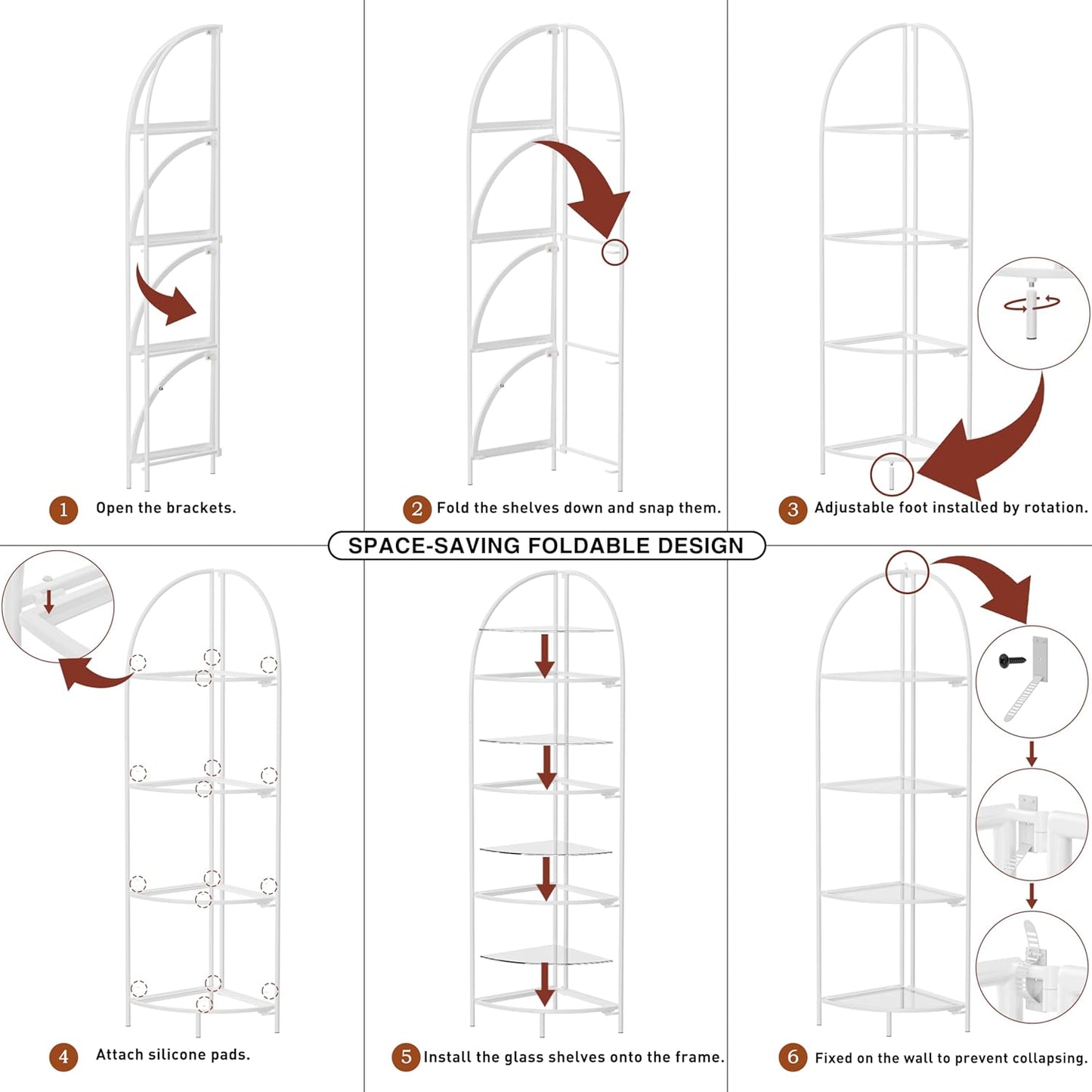 1 Open the brackets.

2 Fold the shelves down and snap them.

3 Adjustable foot installed by rotation.

SPACE-SAVING FOLDABLE DESIGN

4 Attach silicone pads.

5 Install the glass shelves onto the frame.

6 Fixed on the wall to prevent collapsing.