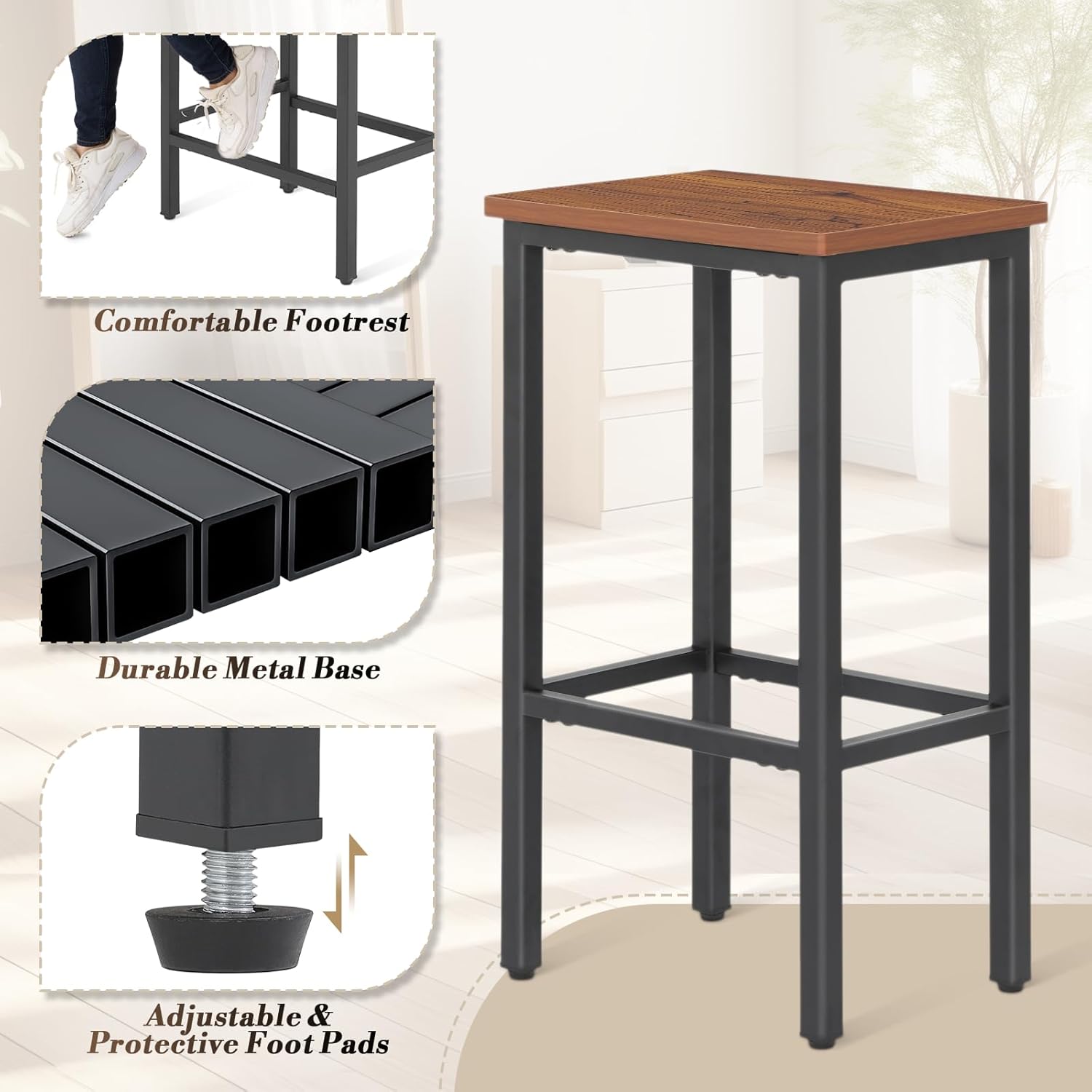 Comfortable Footrest

Durable Metal Base

Adjustable &
Protective Foot Pads