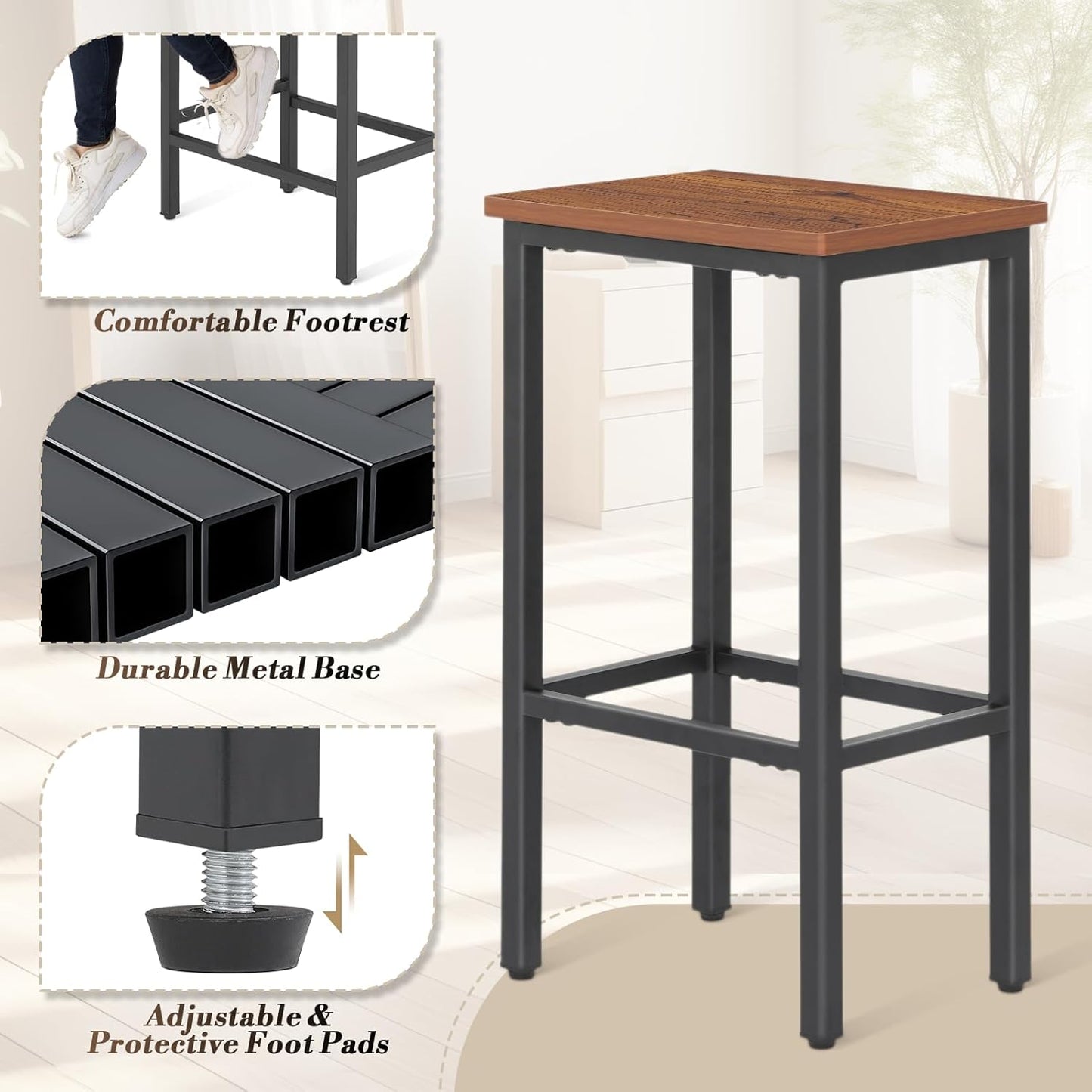 Comfortable Footrest

Durable Metal Base

Adjustable & Protective Foot Pads