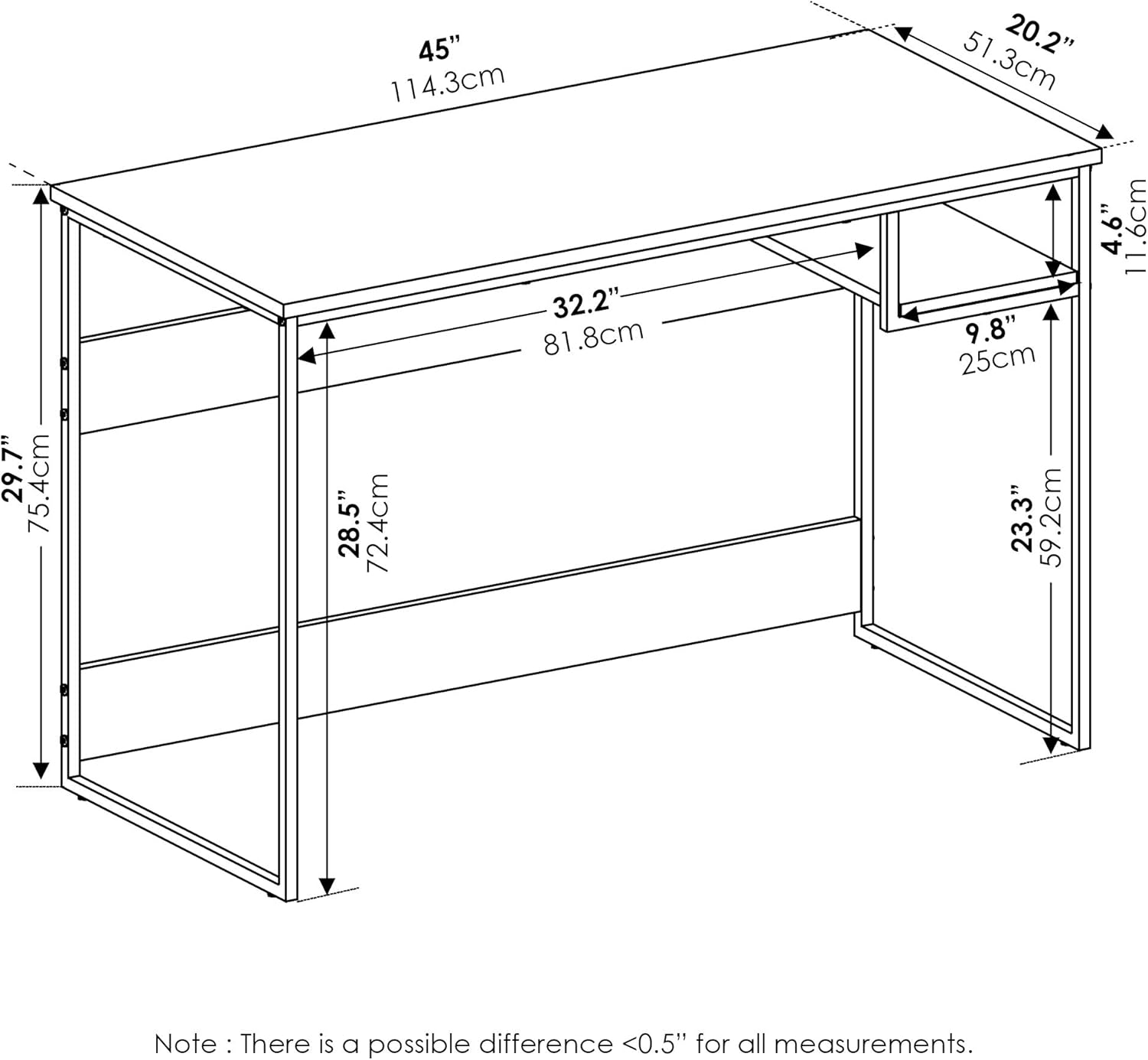 45”
114.3cm

20.2”
51.3cm

4.6”
11.6cm

32.2”
81.8cm

9.8”
25cm

29.7”
75.4cm

28.5”
72.4cm

23.3”
59.2cm

Note : There is a possible difference <0.5” for all measurements.