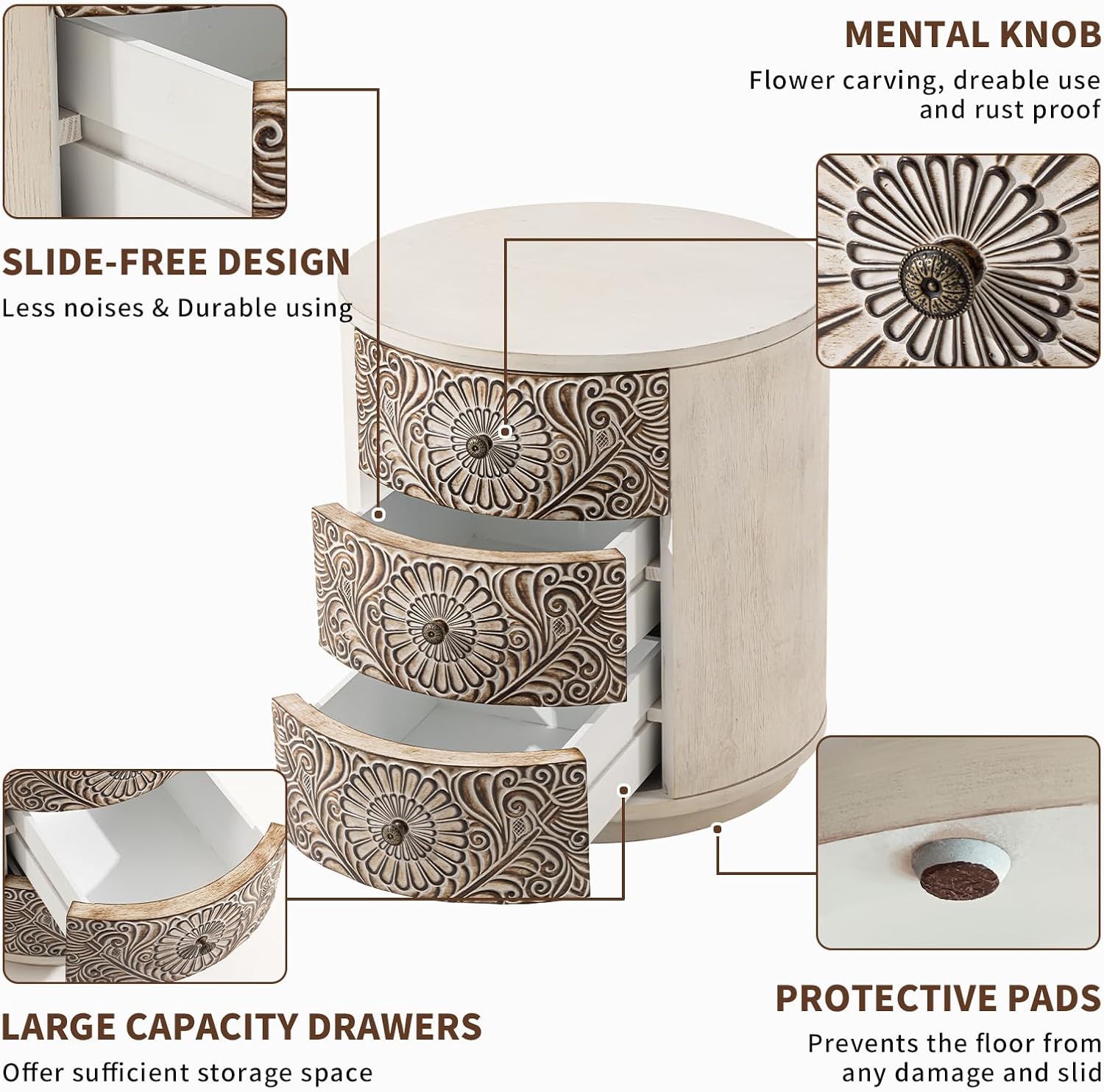 MENTAL KNOB
Flower carving, dreable use and rust proof

SLIDE-FREE DESIGN
Less noises & Durable using

LARGE CAPACITY DRAWERS
Offer sufficient storage space

PROTECTIVE PADS
Prevents the floor from any damage and slid