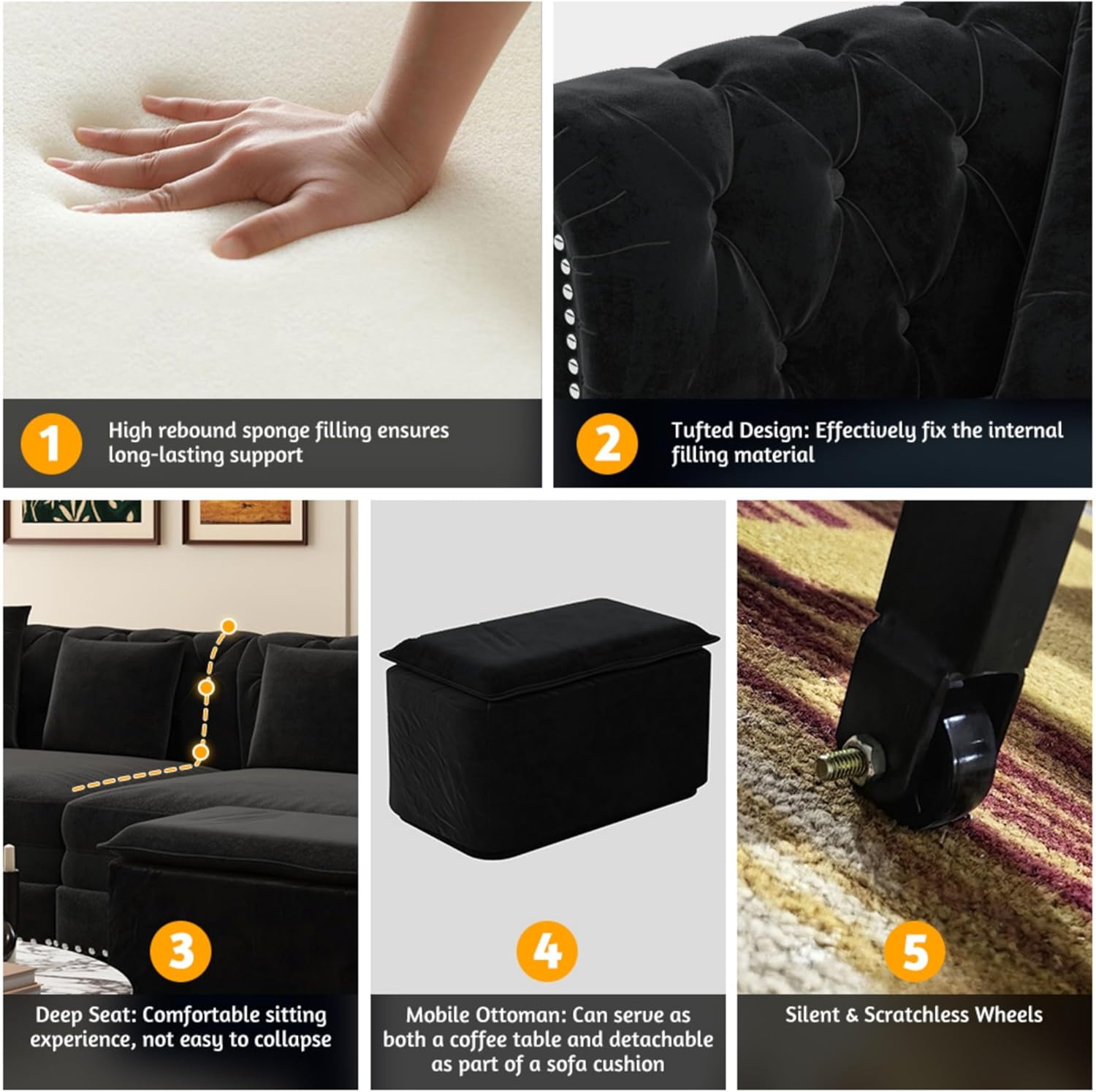 1

High rebound sponge filling ensures long-lasting support

2

Tufted Design: Effectively fix the internal filling material

3

Deep Seat: Comfortable sitting experience, not easy to collapse

4

Mobile Ottoman: Can serve as both a coffee table and detachable as part of a sofa cushion

5

Silent & Scratchless Wheels