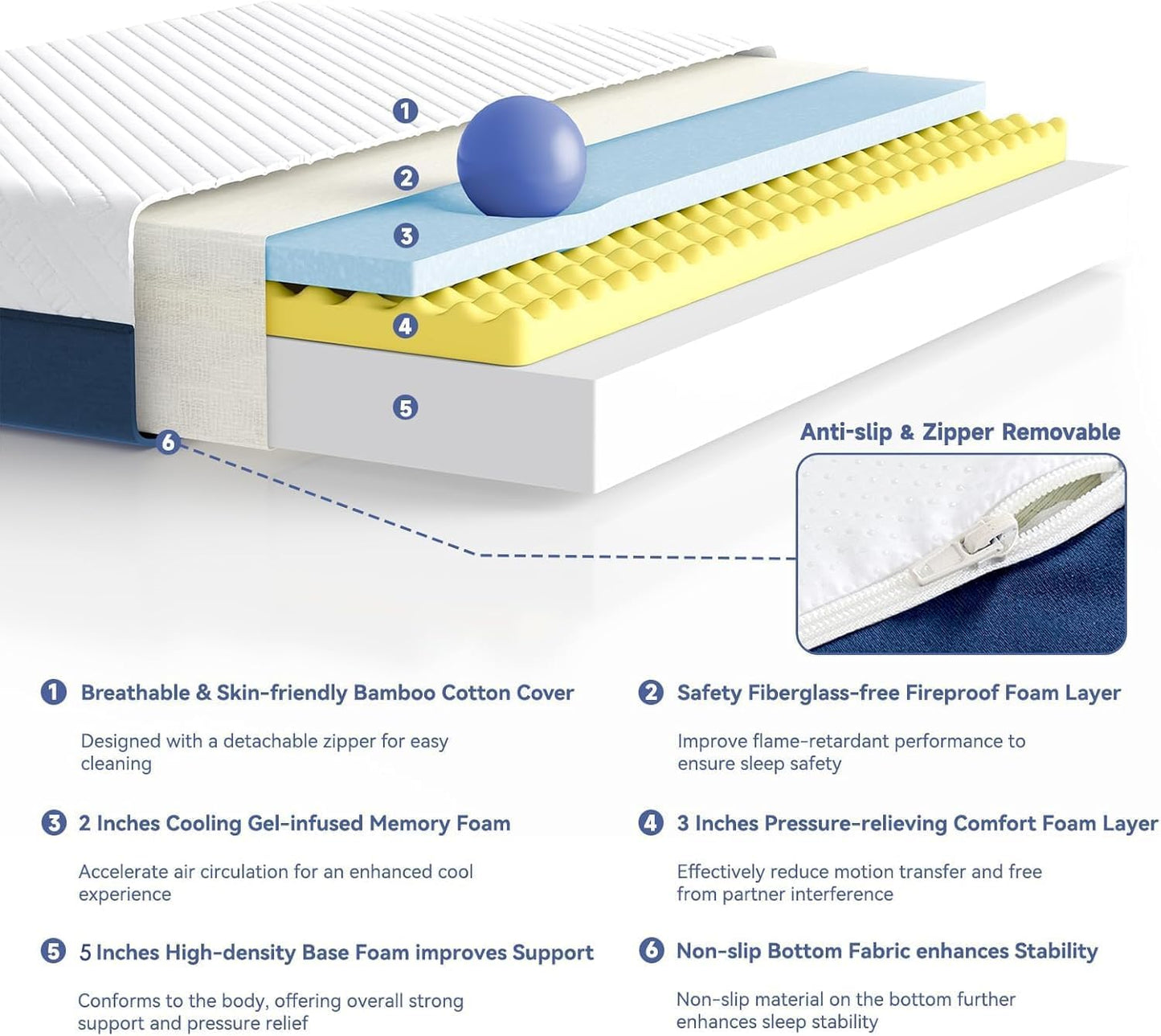 1
2
3
4
5
6

Anti-slip & Zipper Removable

1 Breathable & Skin-friendly Bamboo Cotton Cover

Designed with a detachable zipper for easy cleaning

2 Safety Fiberglass-free Fireproof Foam Layer

Improve flame-retardant performance to ensure sleep safety

3 2 Inches Cooling Gel-infused Memory Foam

Accelerate air circulation for an enhanced cool experience

4 3 Inches Pressure-relieving Comfort Foam Layer

Effectively reduce motion transfer and free from partner interference

5 5 Inches High-density Base Foam improves Support

Conforms to the body, offering overall strong support and pressure relief

6 Non-slip Bottom Fabric enhances Stability

Non-slip material on the bottom further enhances sleep stability