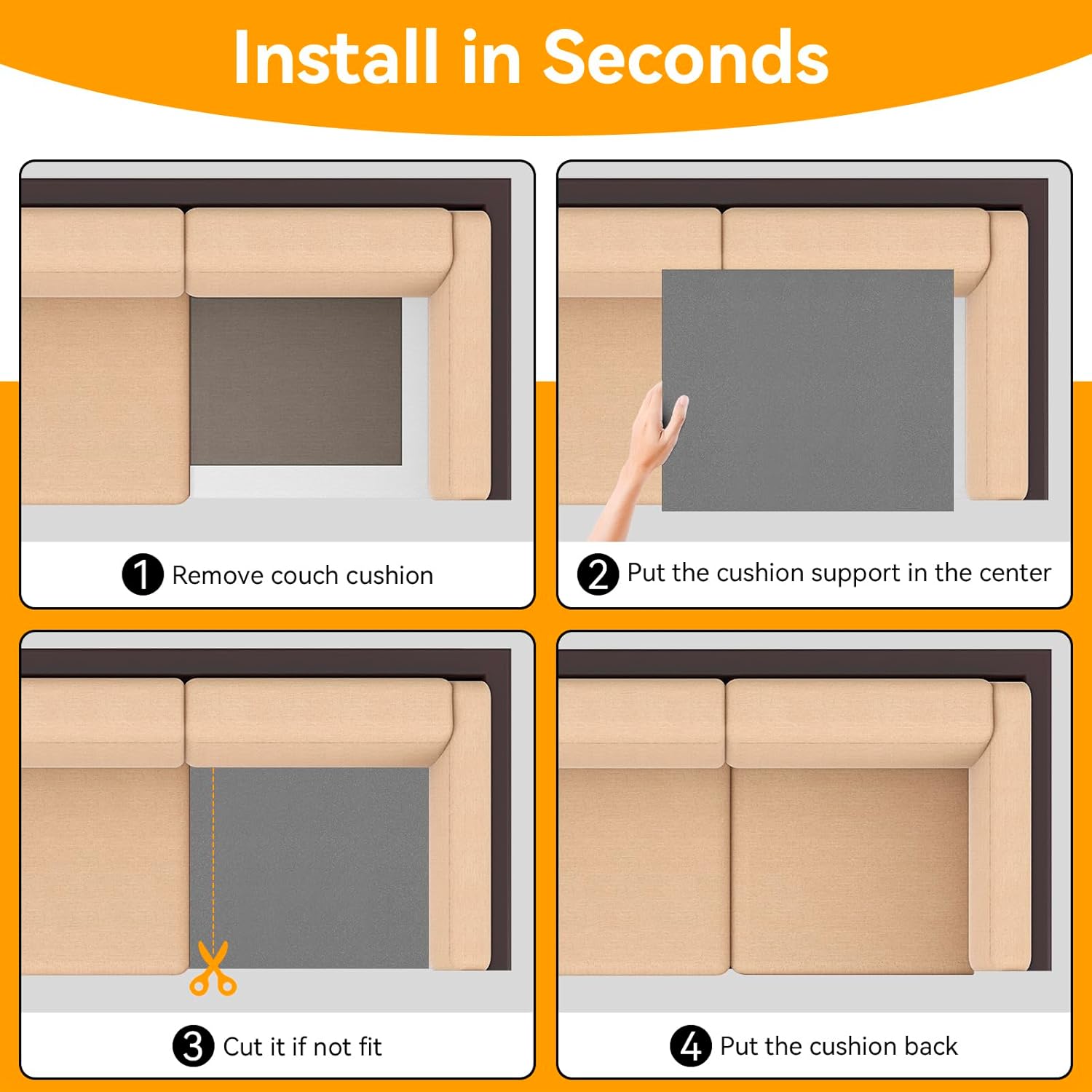 Install in Seconds

1 Remove couch cushion

2 Put the cushion support in the center

3 Cut it if not fit

4 Put the cushion back