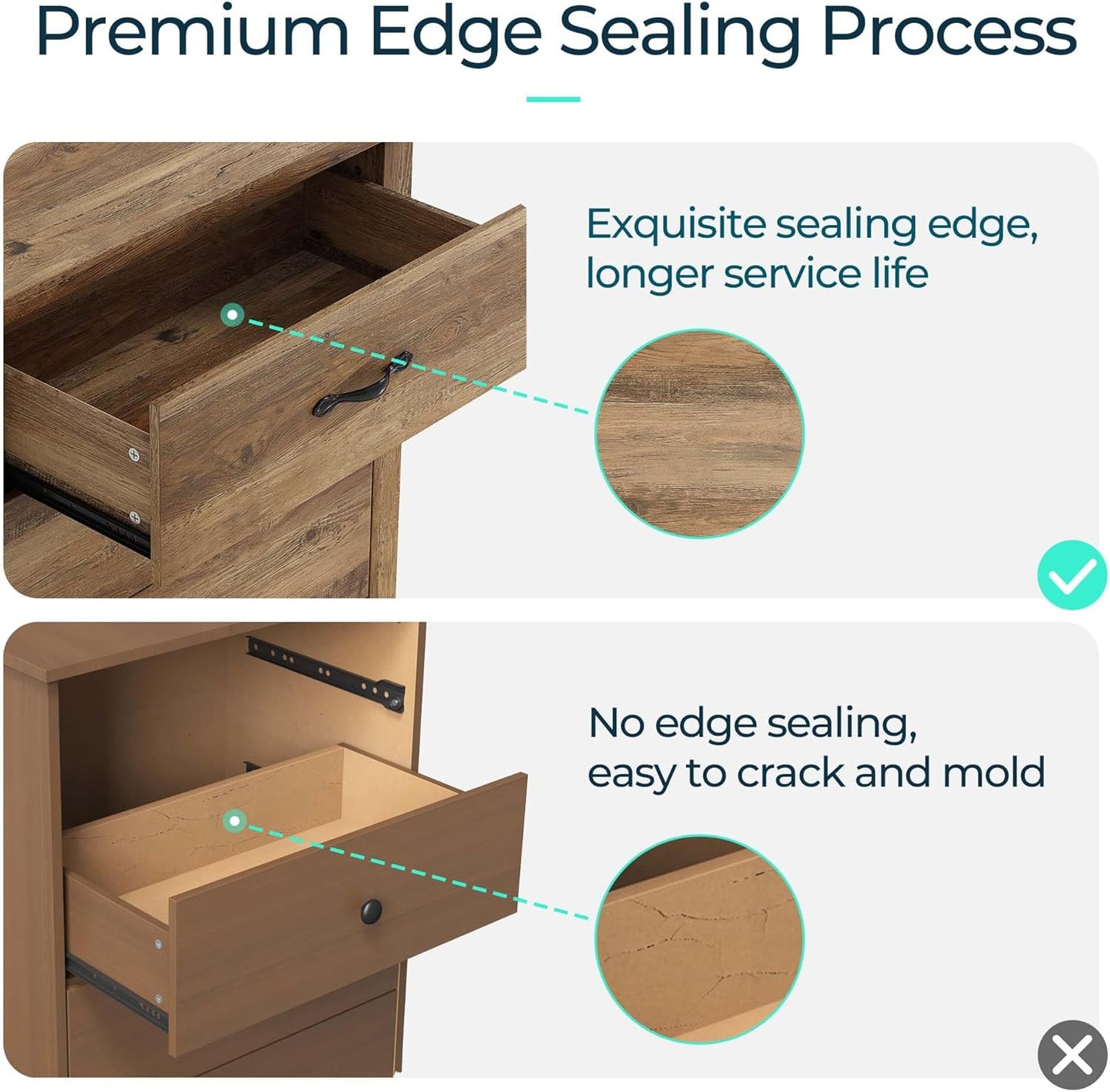 Premium Edge Sealing Process

Exquisite sealing edge, longer service life

No edge sealing, easy to crack and mold