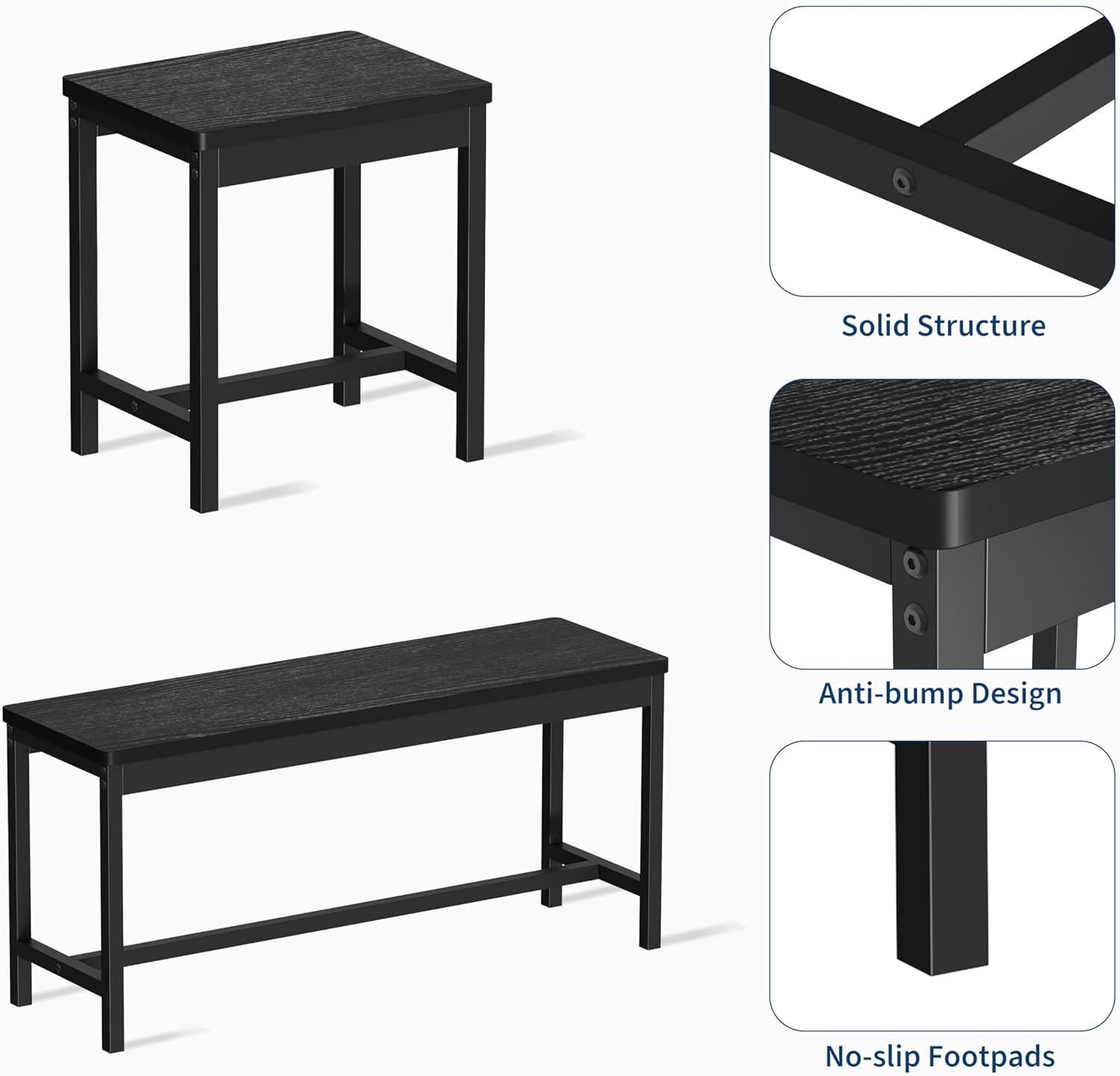 Solid Structure

Anti-bump Design

No-slip Footpads