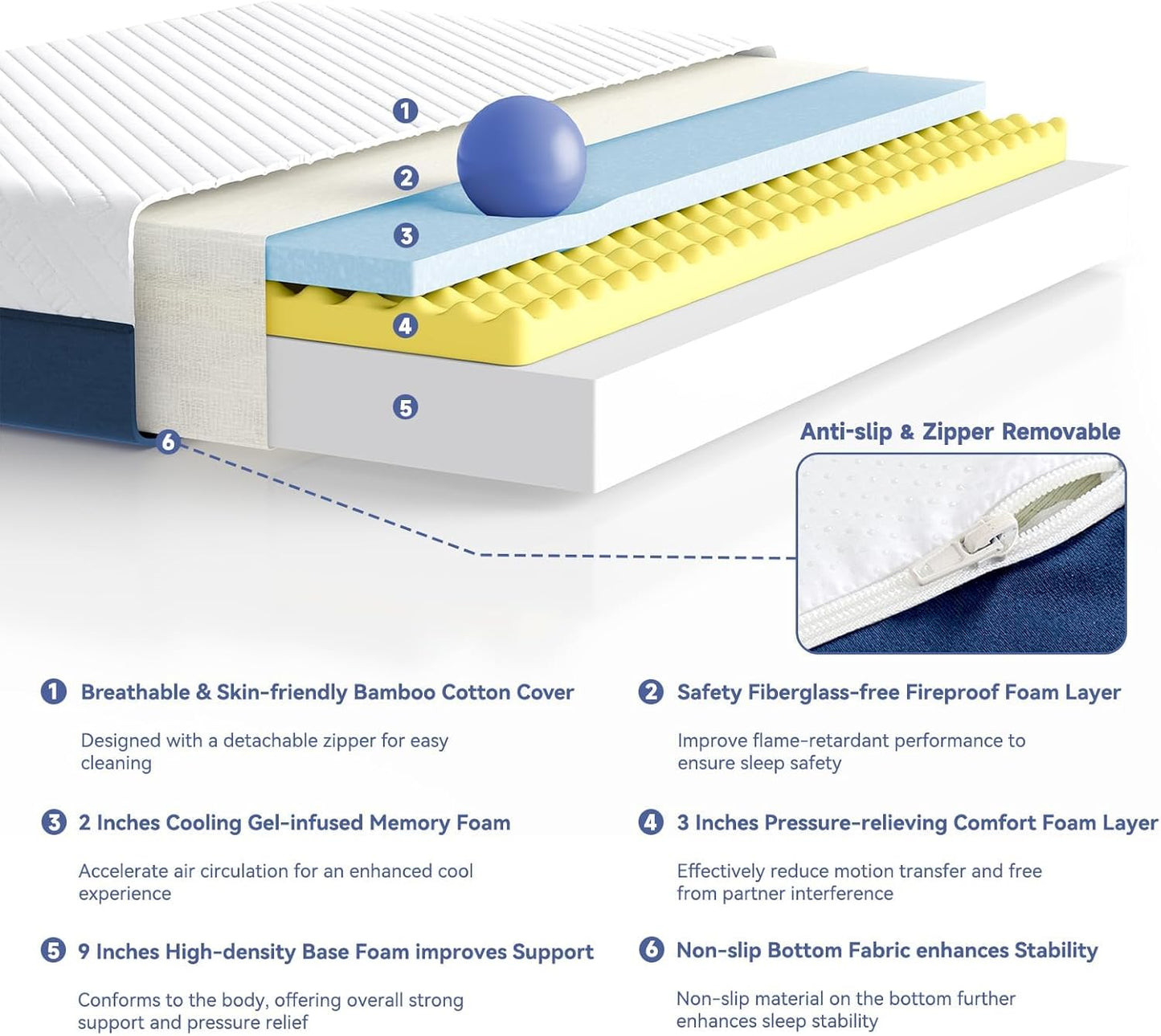 1
2
3
4
5
6

Anti-slip & Zipper Removable

1 Breathable & Skin-friendly Bamboo Cotton Cover

Designed with a detachable zipper for easy cleaning

2 Safety Fiberglass-free Fireproof Foam Layer

Improve flame-retardant performance to ensure sleep safety

3 2 Inches Cooling Gel-infused Memory Foam

Accelerate air circulation for an enhanced cool experience

4 3 Inches Pressure-relieving Comfort Foam Layer

Effectively reduce motion transfer and free from partner interference

5 9 Inches High-density Base Foam improves Support

Conforms to the body, offering overall strong support and pressure relief

6 Non-slip Bottom Fabric enhances Stability

Non-slip material on the bottom further enhances sleep stability