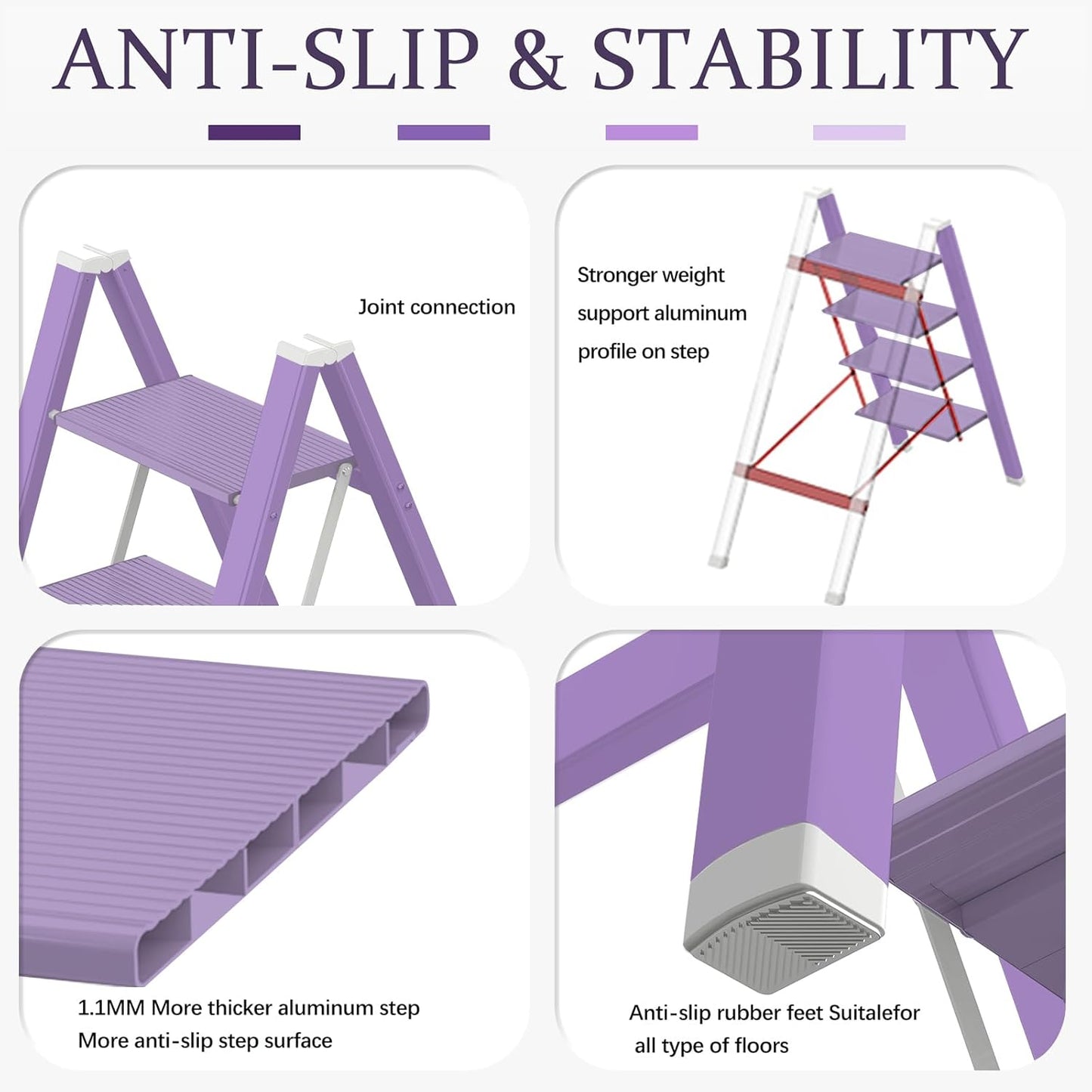 ANTI-SLIP & STABILITY

Joint connection

Stronger weight support aluminum profile on step

1.1MM More thicker aluminum step
More anti-slip step surface

Anti-slip rubber feet Suitalefor all type of floors