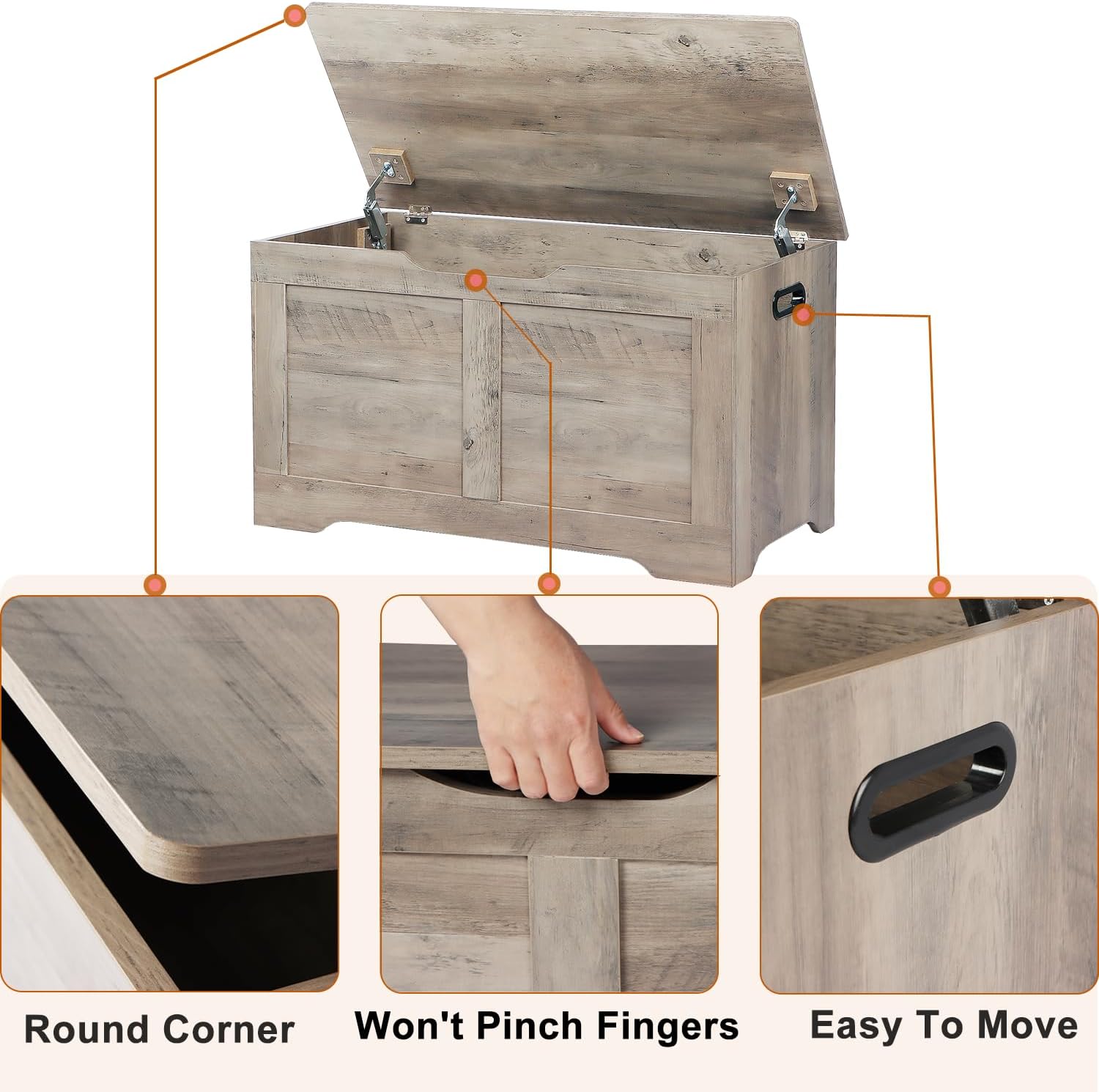 Round Corner

Won't Pinch Fingers

Easy To Move