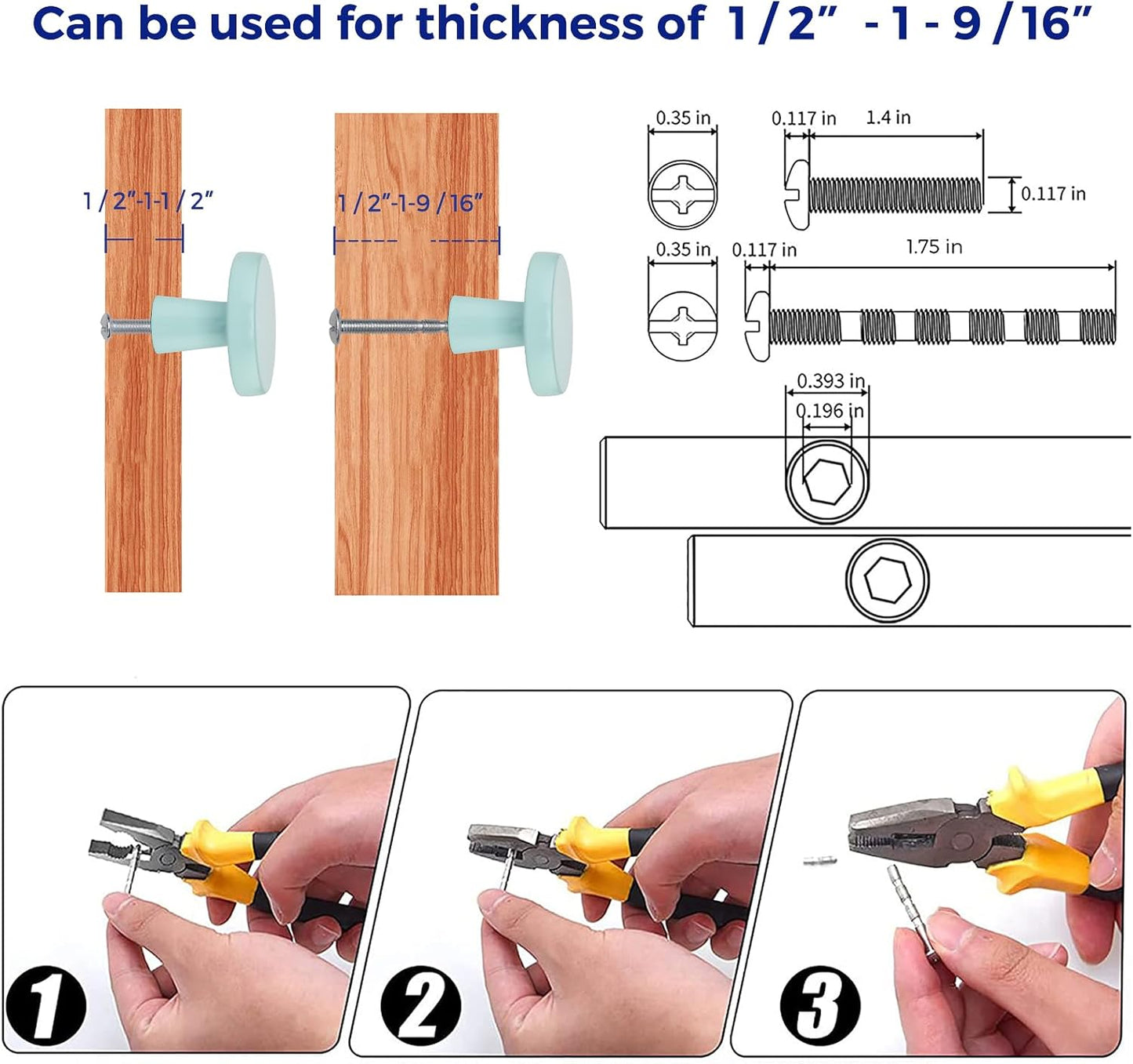 Can be used for thickness of 1 / 2”  - 1 - 9 / 16”

1 / 2”-1-1 / 2”

1 / 2”-1-9 / 16”

0.35 in

0.117 in

1.4 in

0.117 in

0.35 in

0.117 in

1.75 in

0.393 in

0.196 in

1

2

3