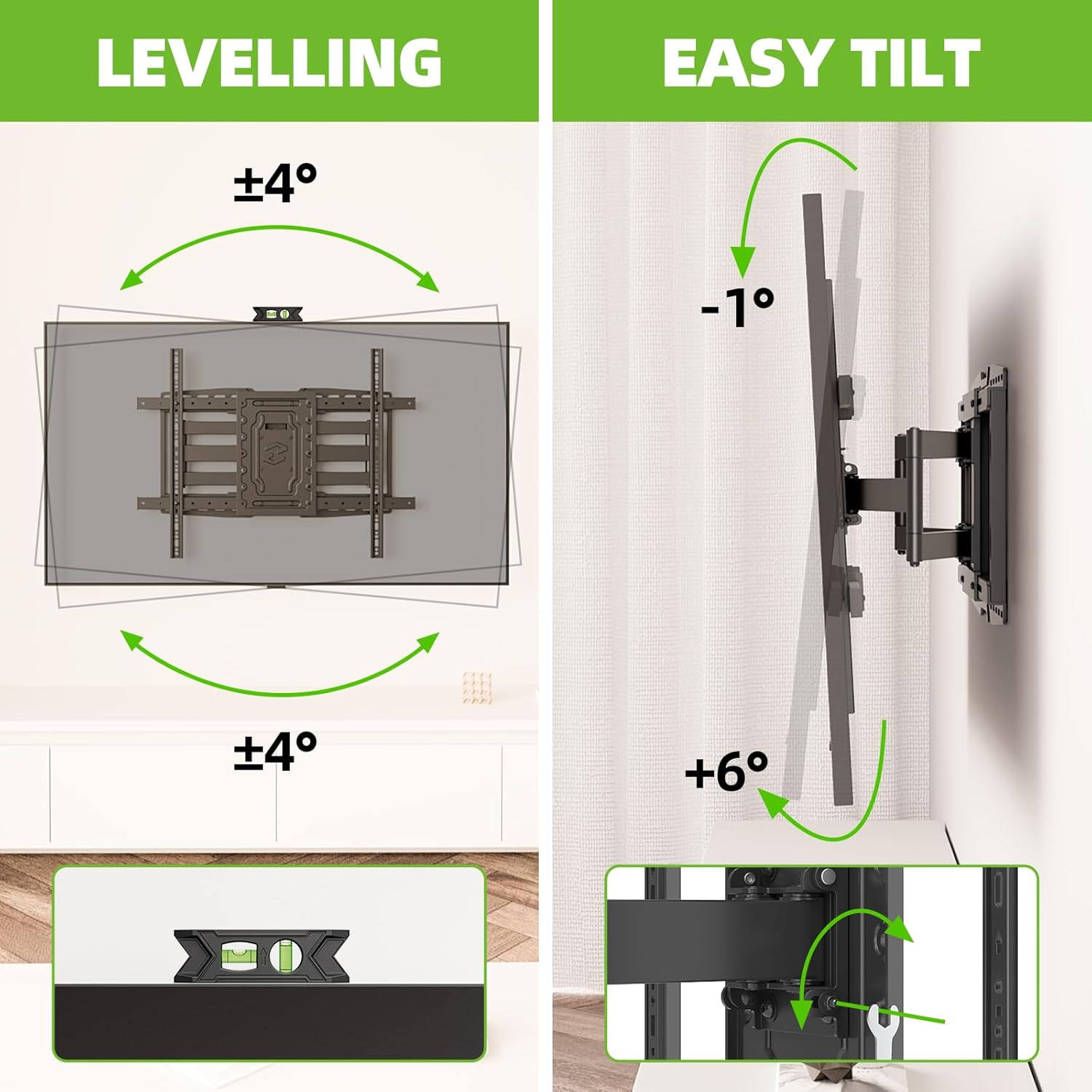 LEVELLING

±4°

±4°

EASY TILT

-1°

+6°