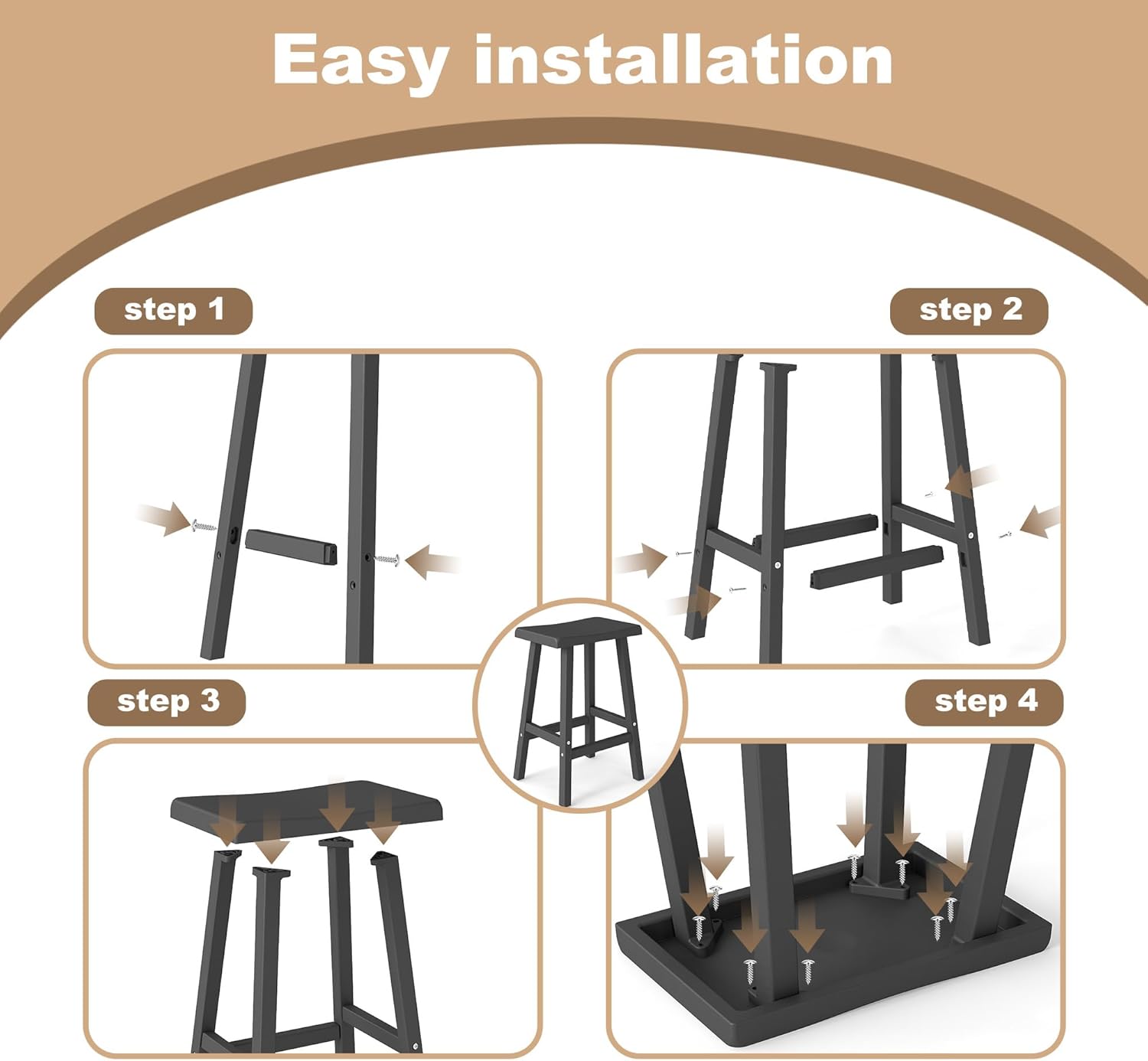 Easy installation

step 1

step 2

step 3

step 4