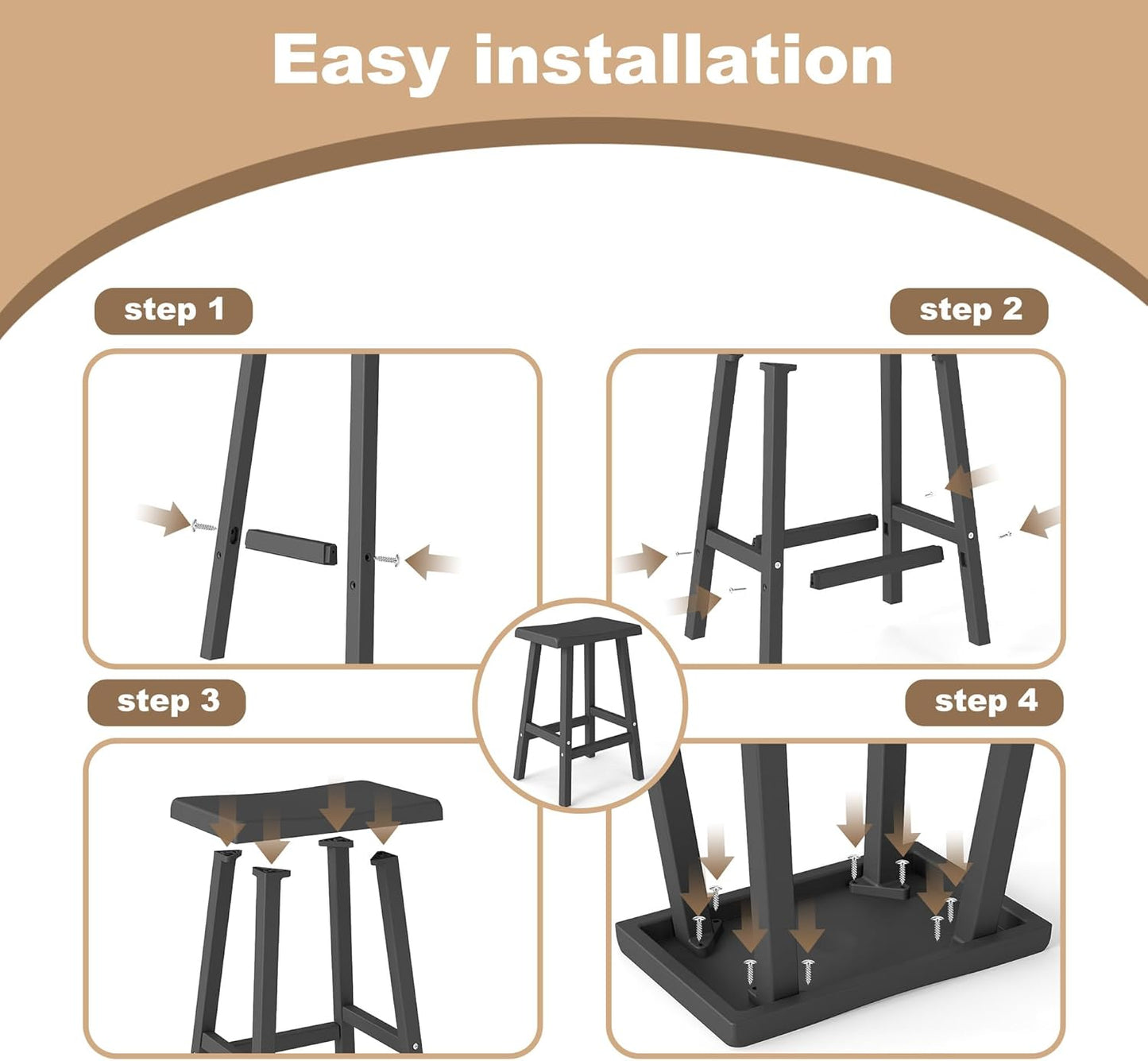 Easy installation

step 1

step 2

step 3

step 4