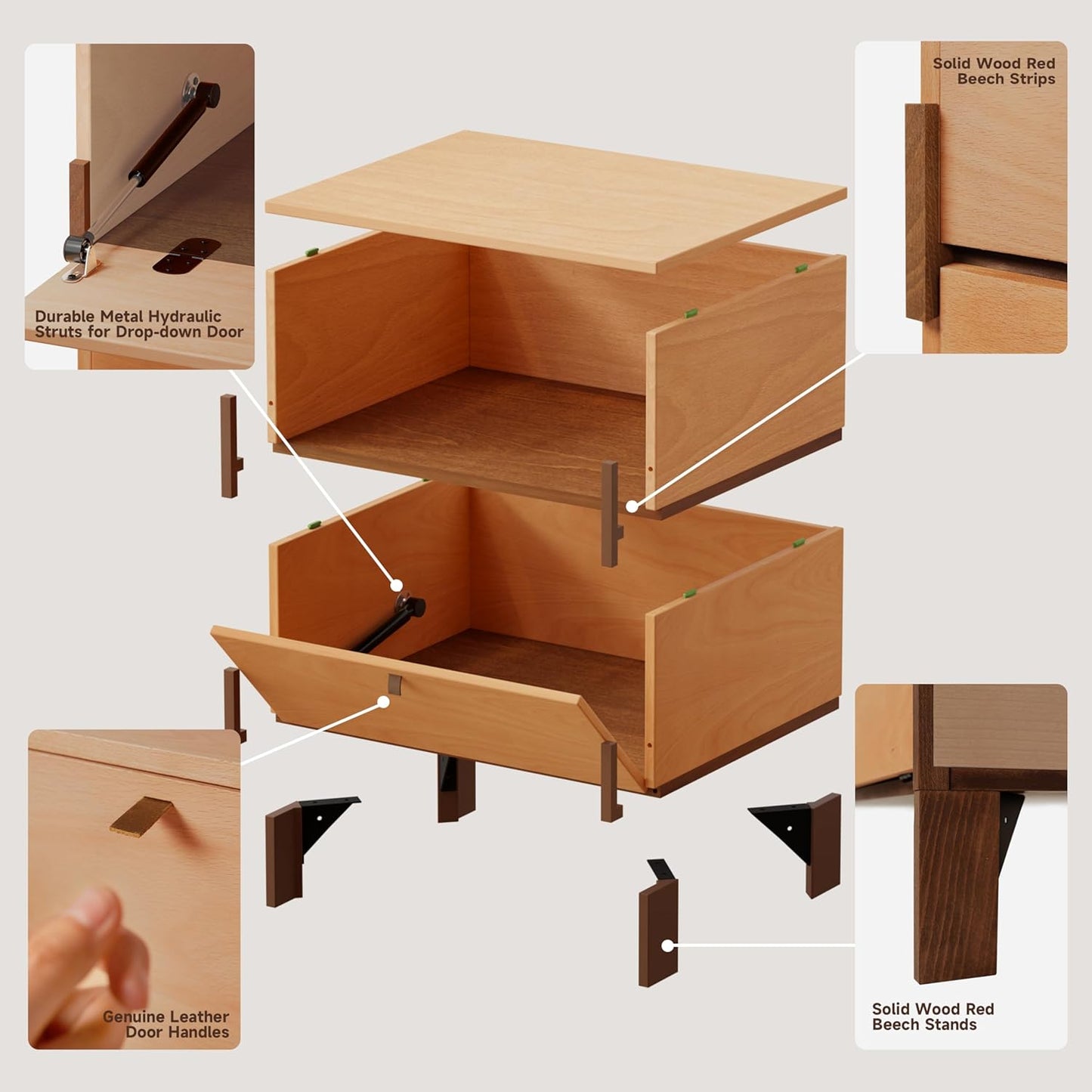 Durable Metal Hydraulic Struts for Drop-down Door

Solid Wood Red Beech Strips

Genuine Leather Door Handles

Solid Wood Red Beech Stands