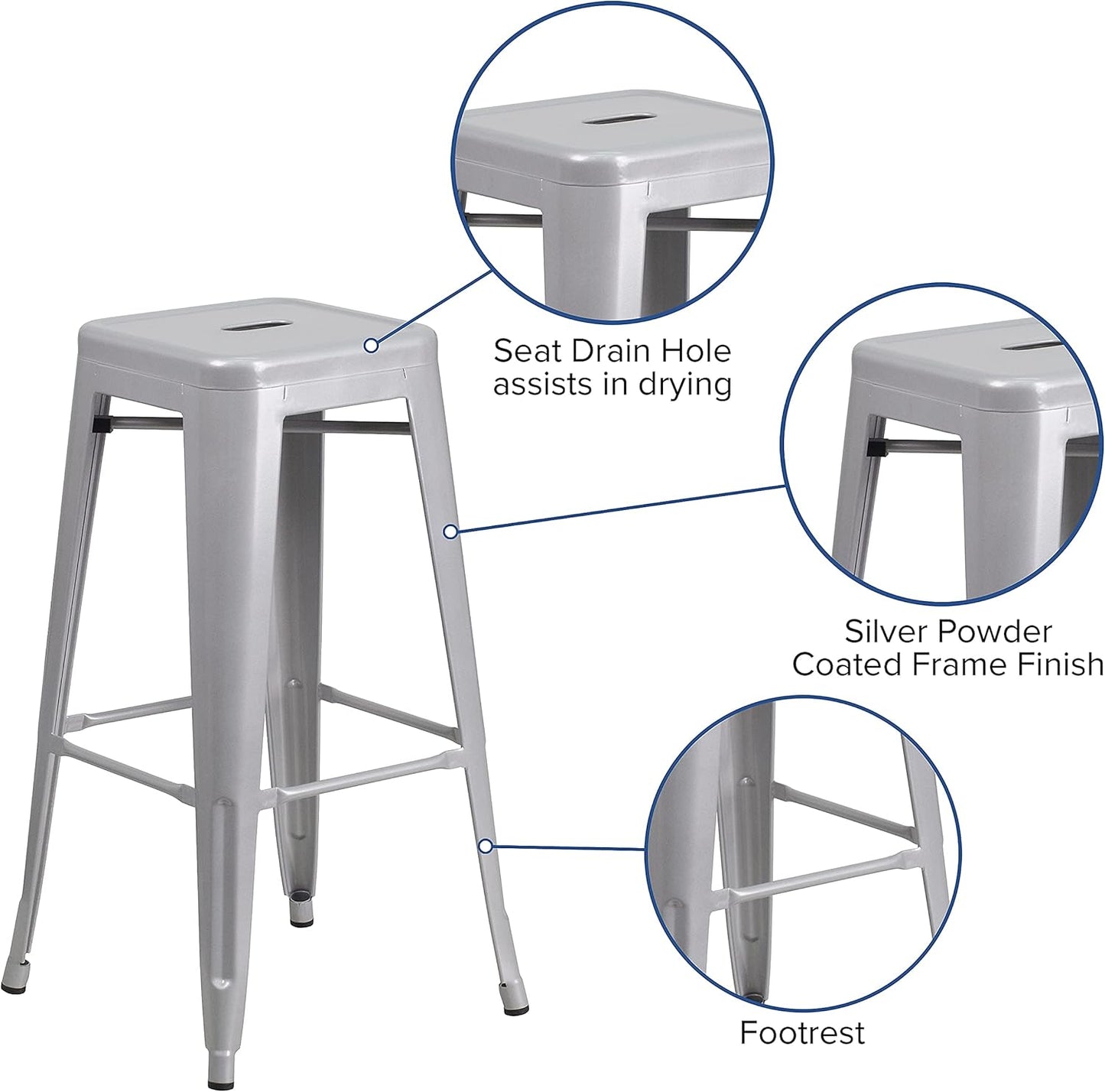 Seat Drain Hole assists in drying

Silver Powder Coated Frame Finish

Footrest