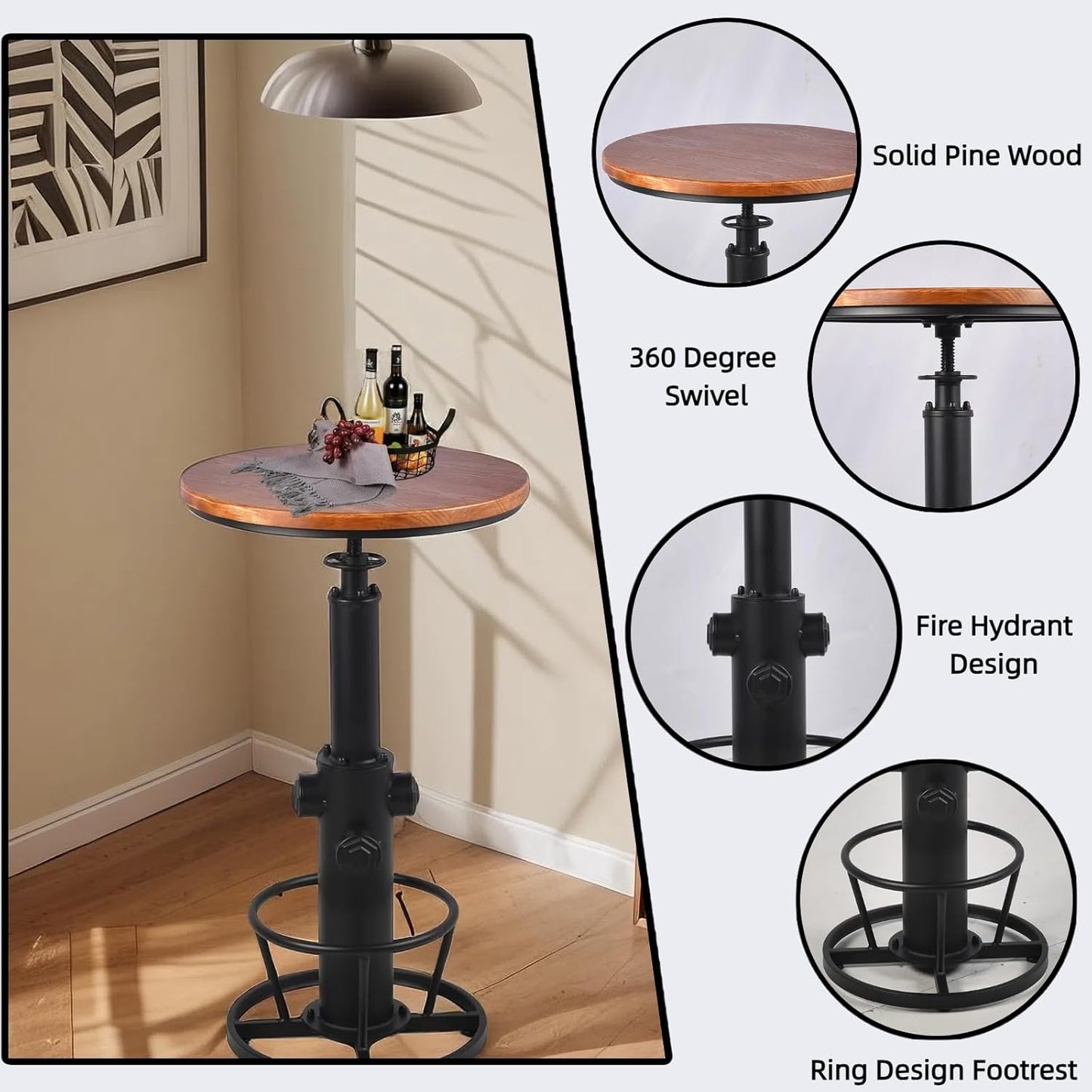 Solid Pine Wood

360 Degree Swivel

Fire Hydrant Design

Ring Design Footrest