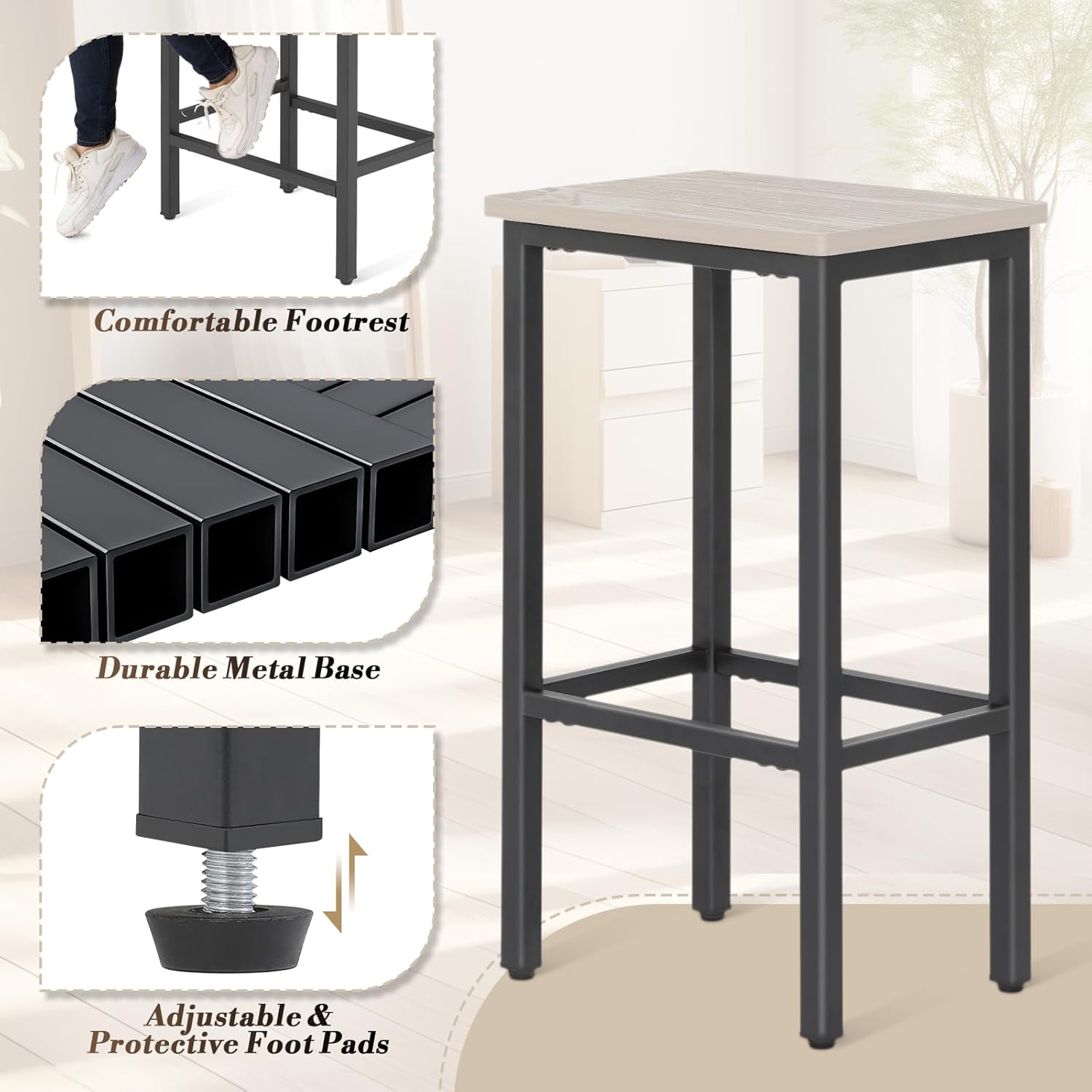 Comfortable Footrest

Durable Metal Base

Adjustable &
Protective Foot Pads