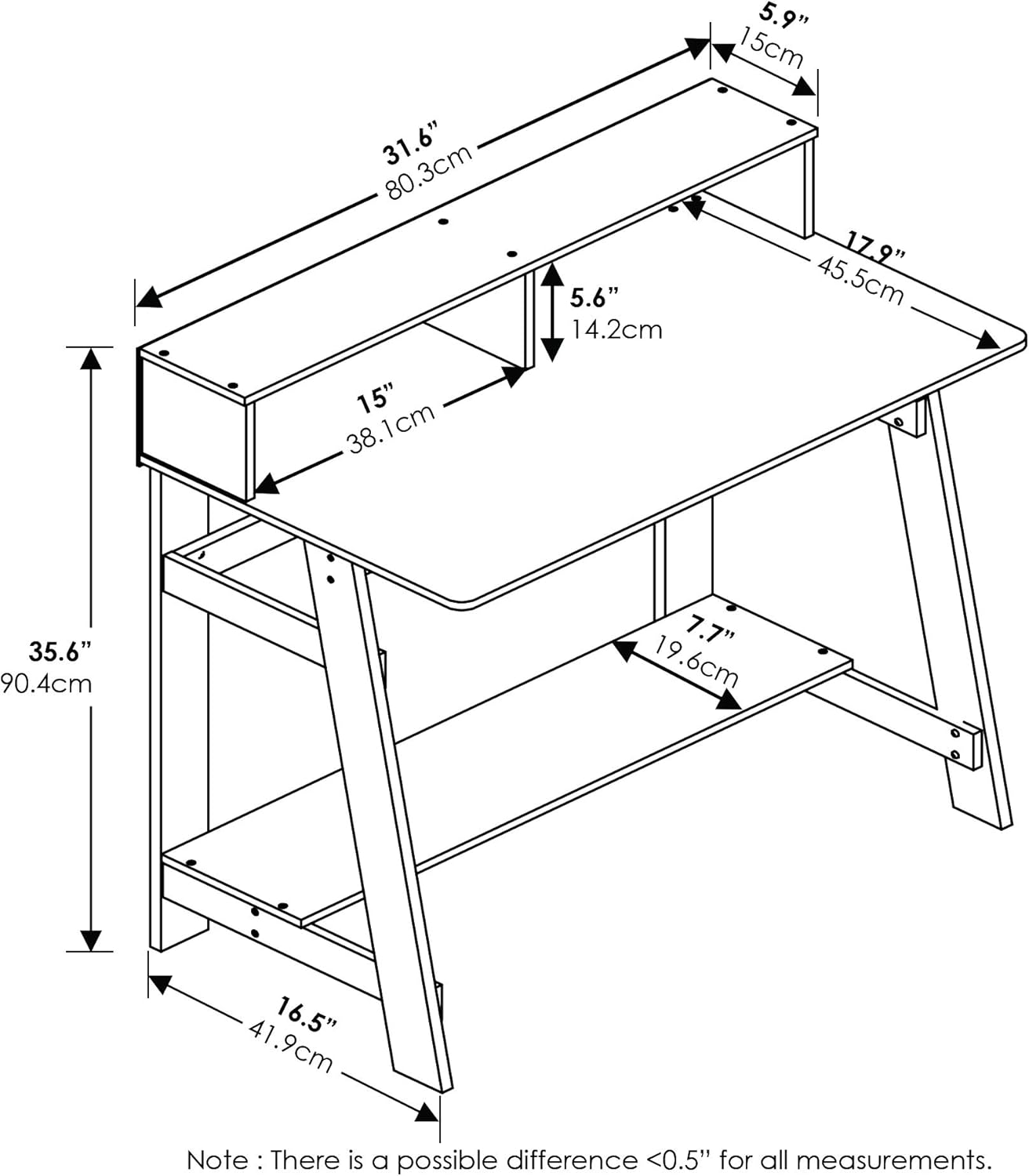 5.9”
15cm

31.6”
80.3cm

17.9”
45.5cm

5.6”
14.2cm

15”
38.1cm

35.6”
90.4cm

7.7”
19.6cm

16.5”
41.9cm

Note : There is a possible difference <0.5” for all measurements.