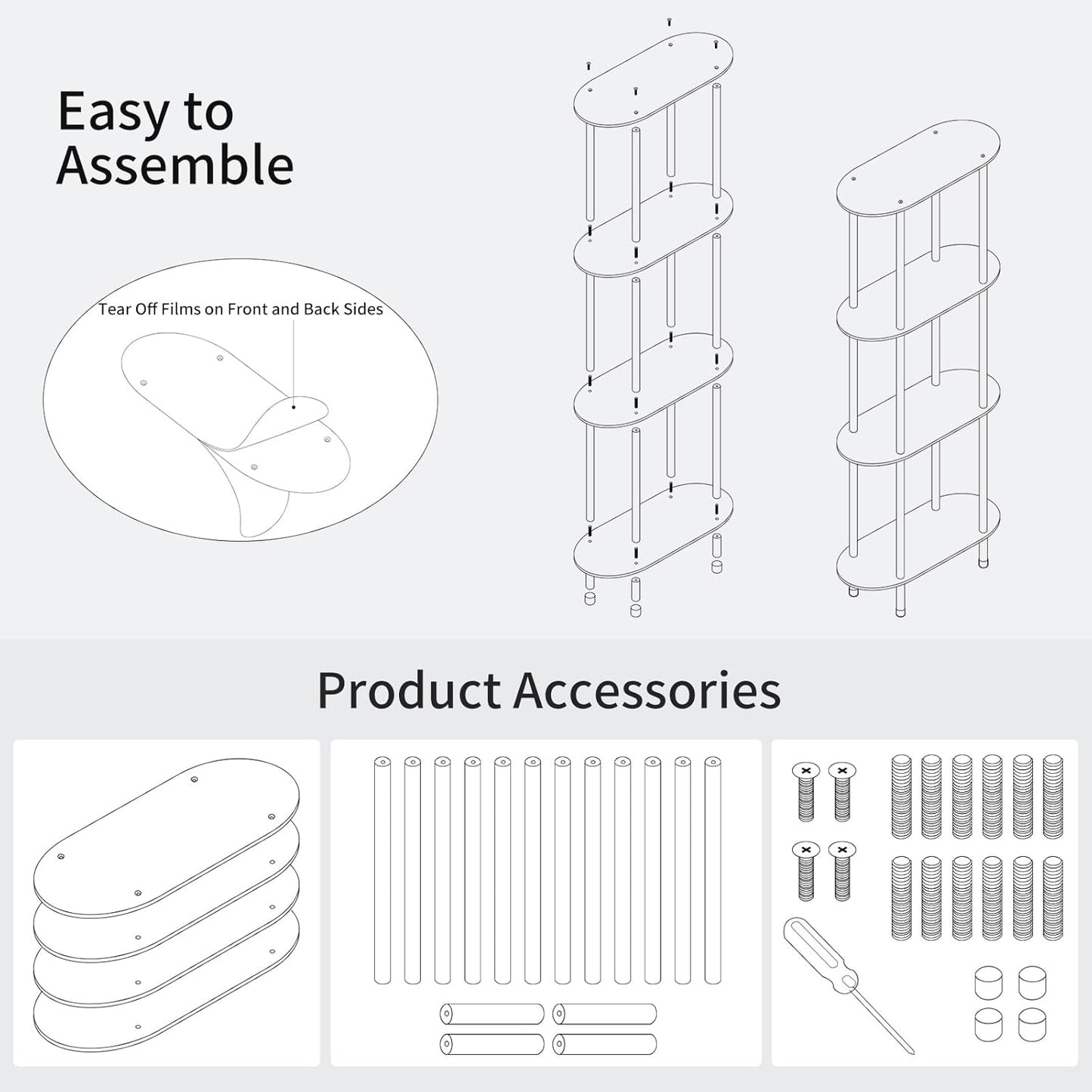 Easy to Assemble

Tear Off Films on Front and Back Sides

Product Accessories