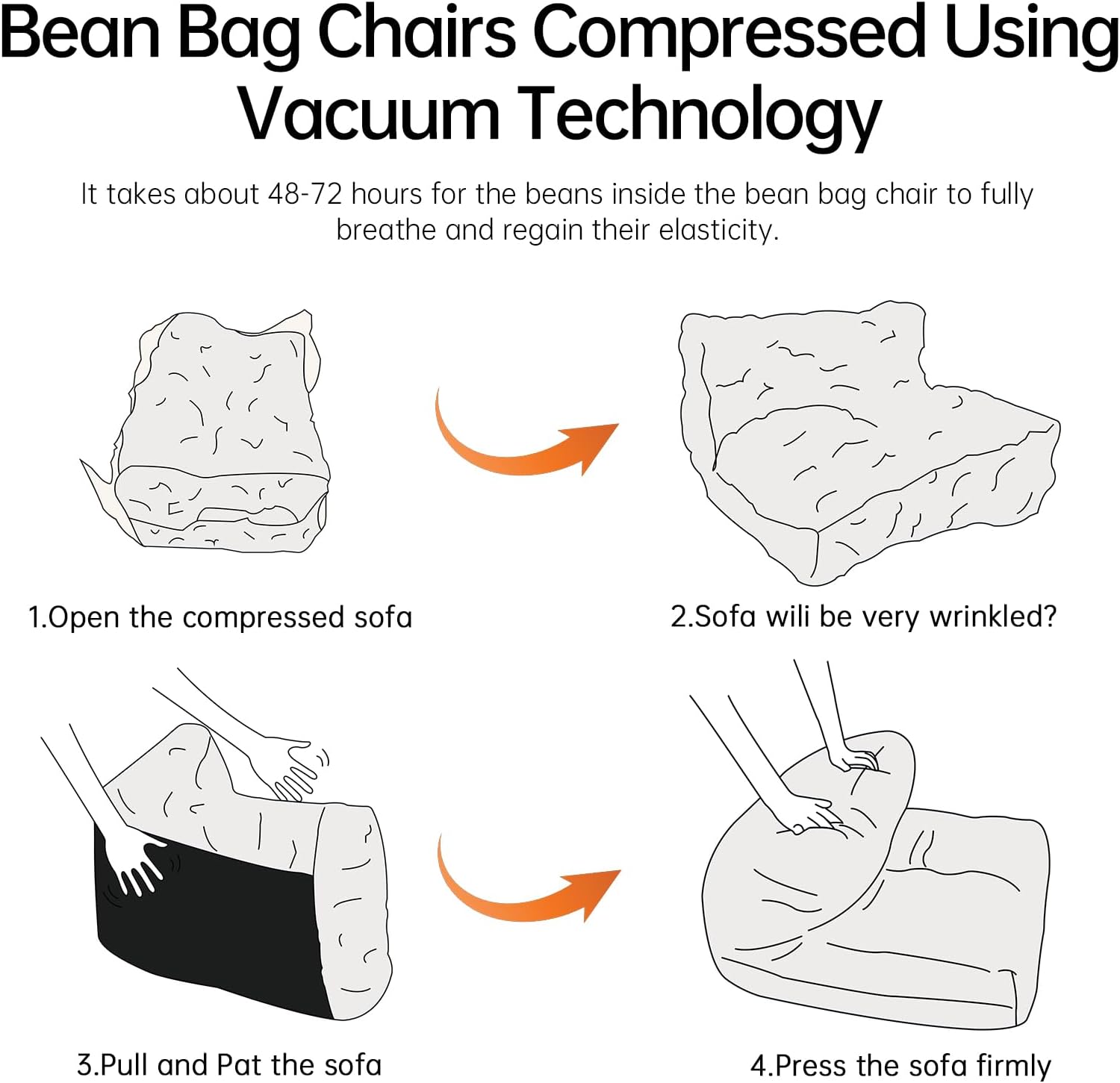 Bean Bag Chairs Compressed Using Vacuum Technology

It takes about 48-72 hours for the beans inside the bean bag chair to fully breathe and regain their elasticity.

1.Open the compressed sofa

2.Sofa wili be very wrinkled?

3.Pull and Pat the sofa

4.Press the sofa firmly