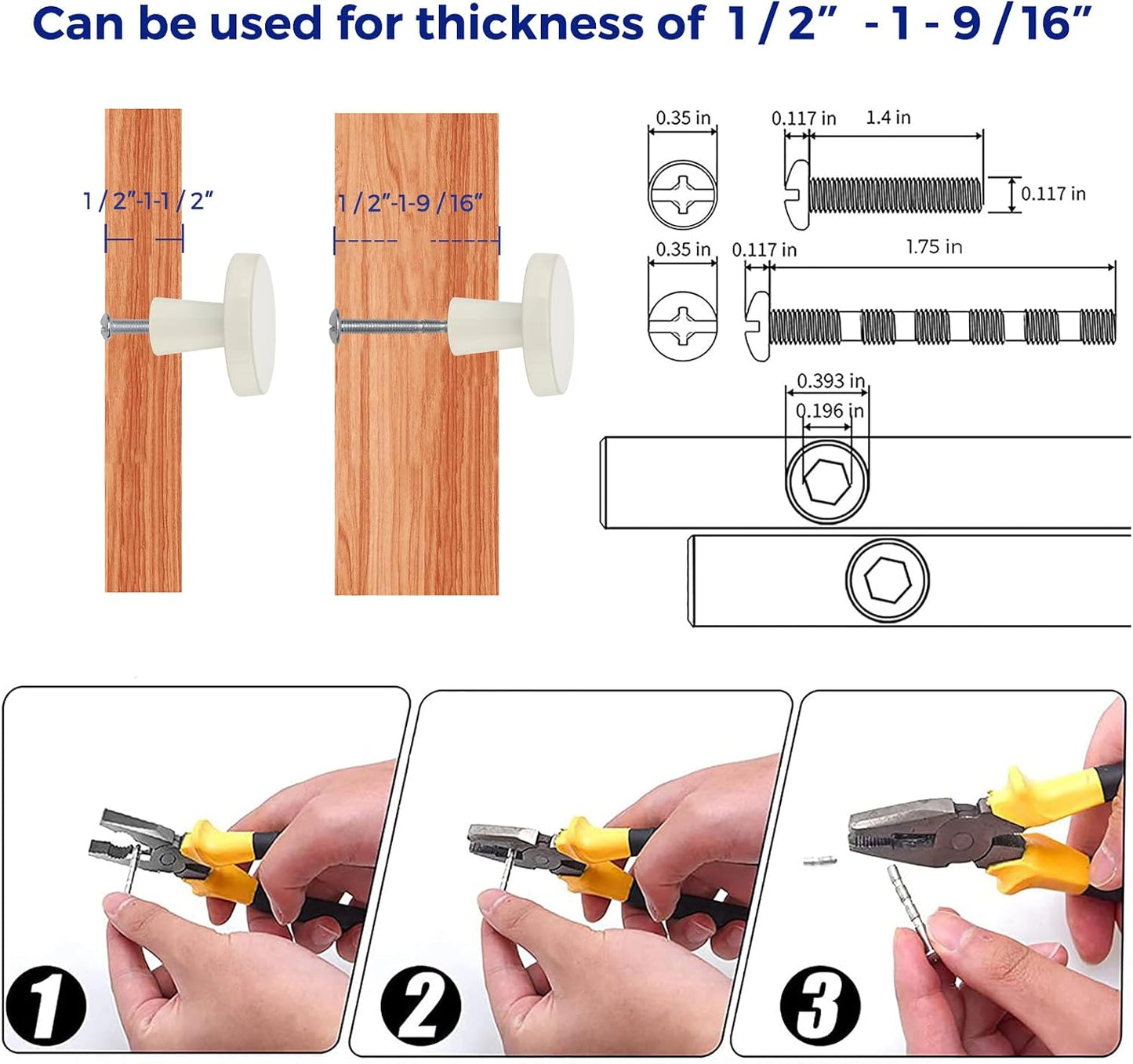 Can be used for thickness of 1 / 2”  - 1 - 9 / 16”

1 / 2”-1-1 / 2”

1 / 2”-1-9 / 16”

0.35 in
0.117 in
1.4 in
0.117 in

0.35 in
0.117 in
1.75 in

0.393 in
0.196 in

1

2

3