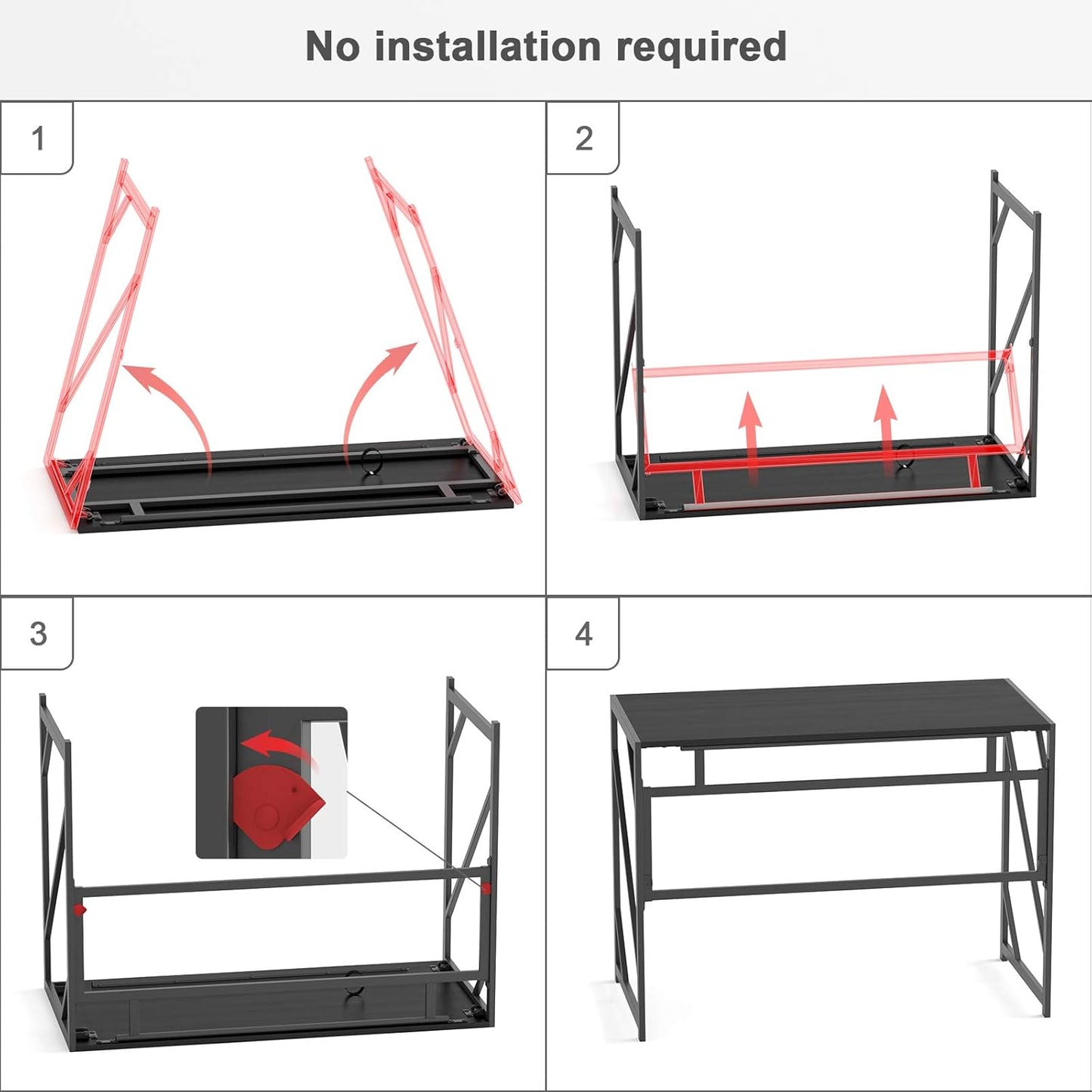 No installation required

1

2

3

4