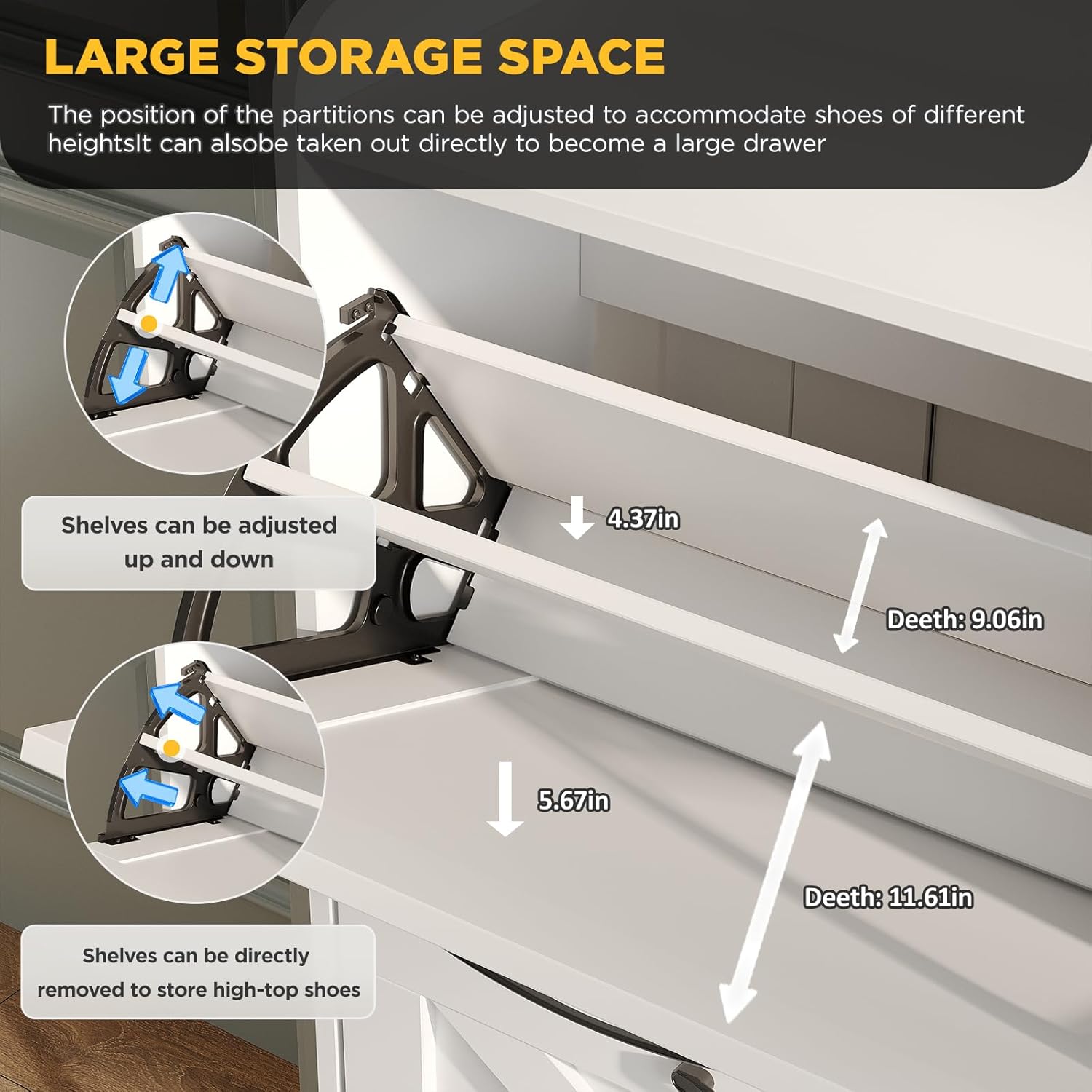 LARGE STORAGE SPACE

The position of the partitions can be adjusted to accommodate shoes of different heightsIt can alsobe taken out directly to become a large drawer

Shelves can be adjusted up and down

4.37in

Deeth: 9.06in

5.67in

Deeth: 11.61in

Shelves can be directly removed to store high-top shoes