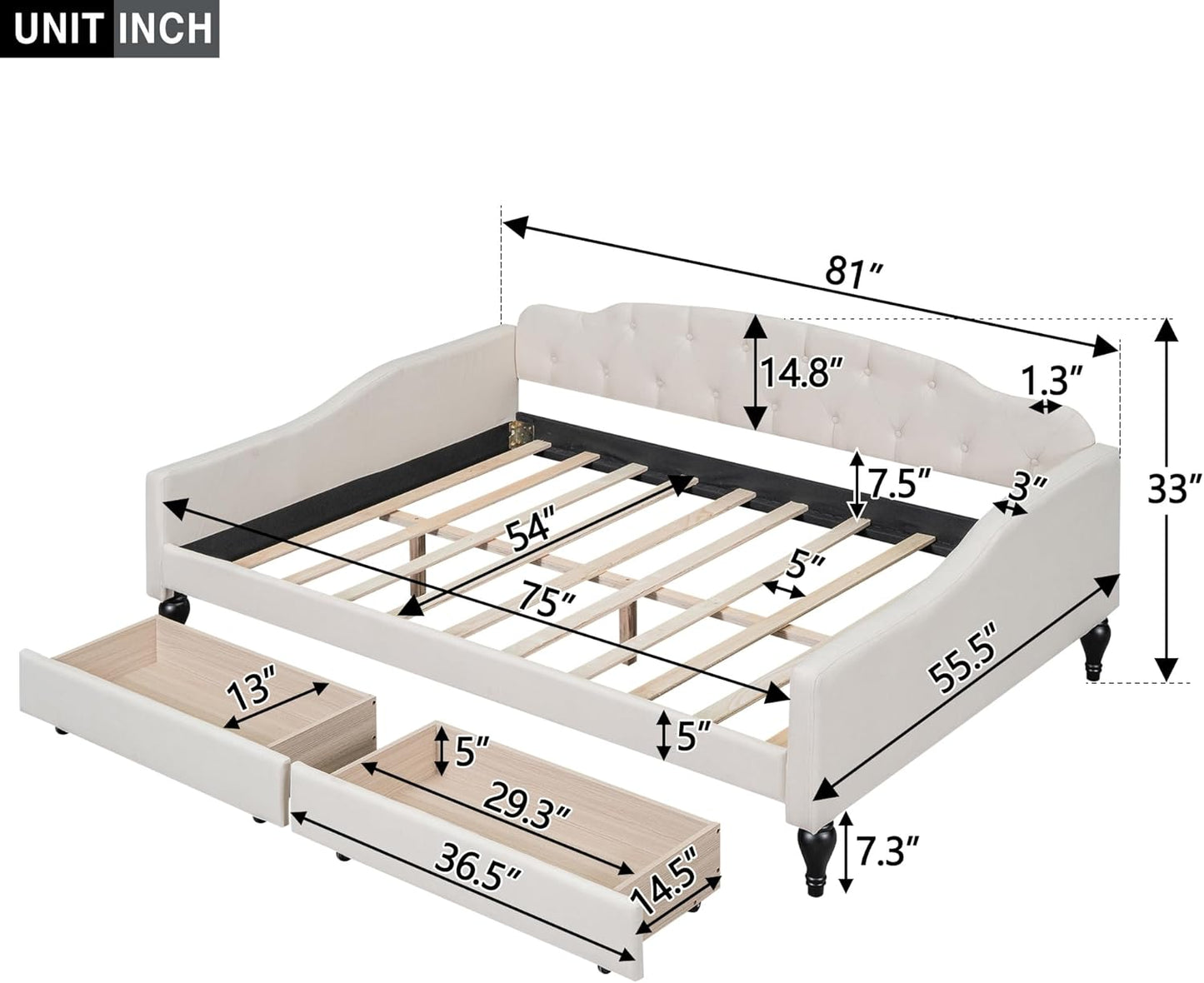 UNIT INCH

81″

14.8″

1.3″

33″

7.5″

3″

54″

5″

75″

55.5″

13″

5″

5″

29.3″

36.5″

14.5″

7.3″