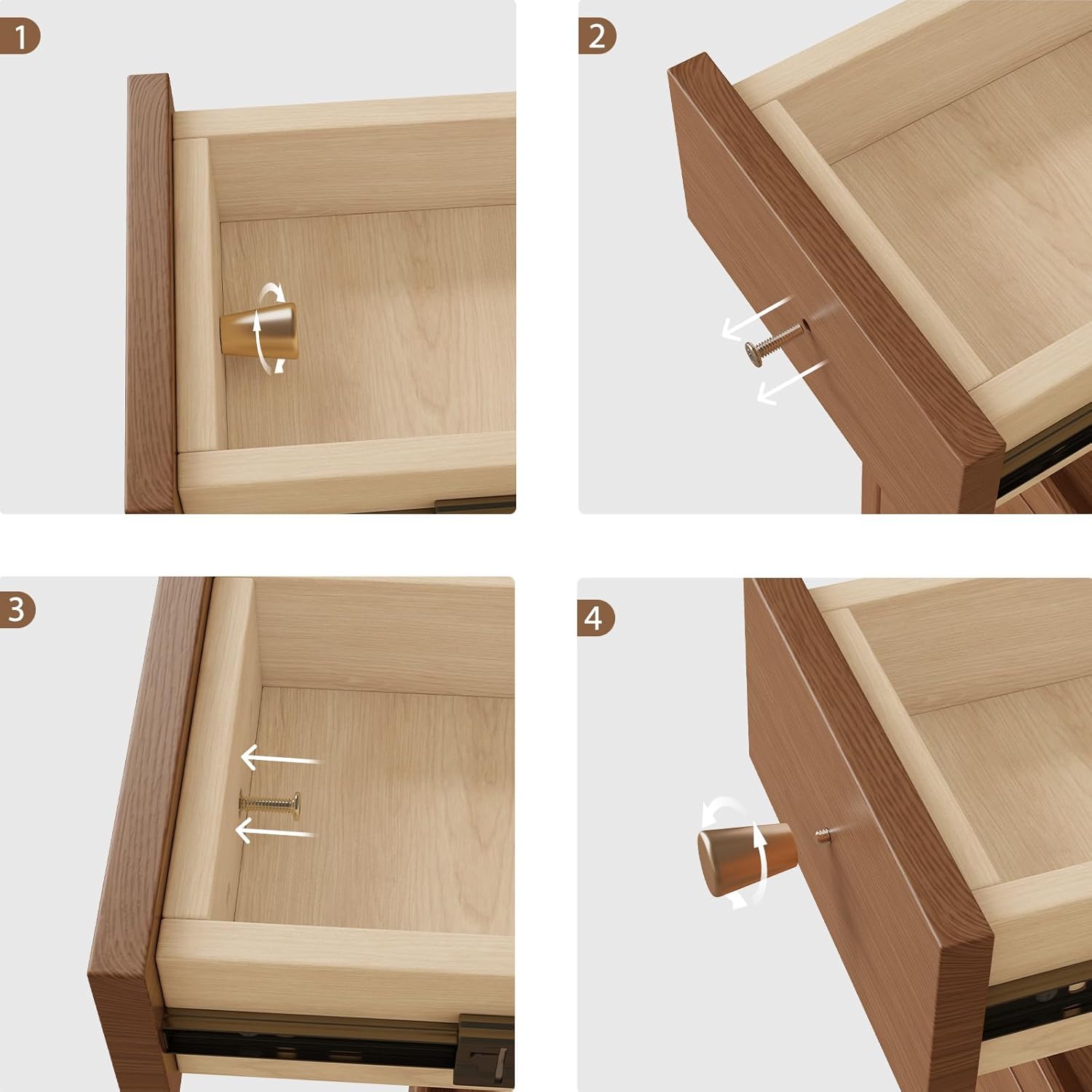 1

2

3

4