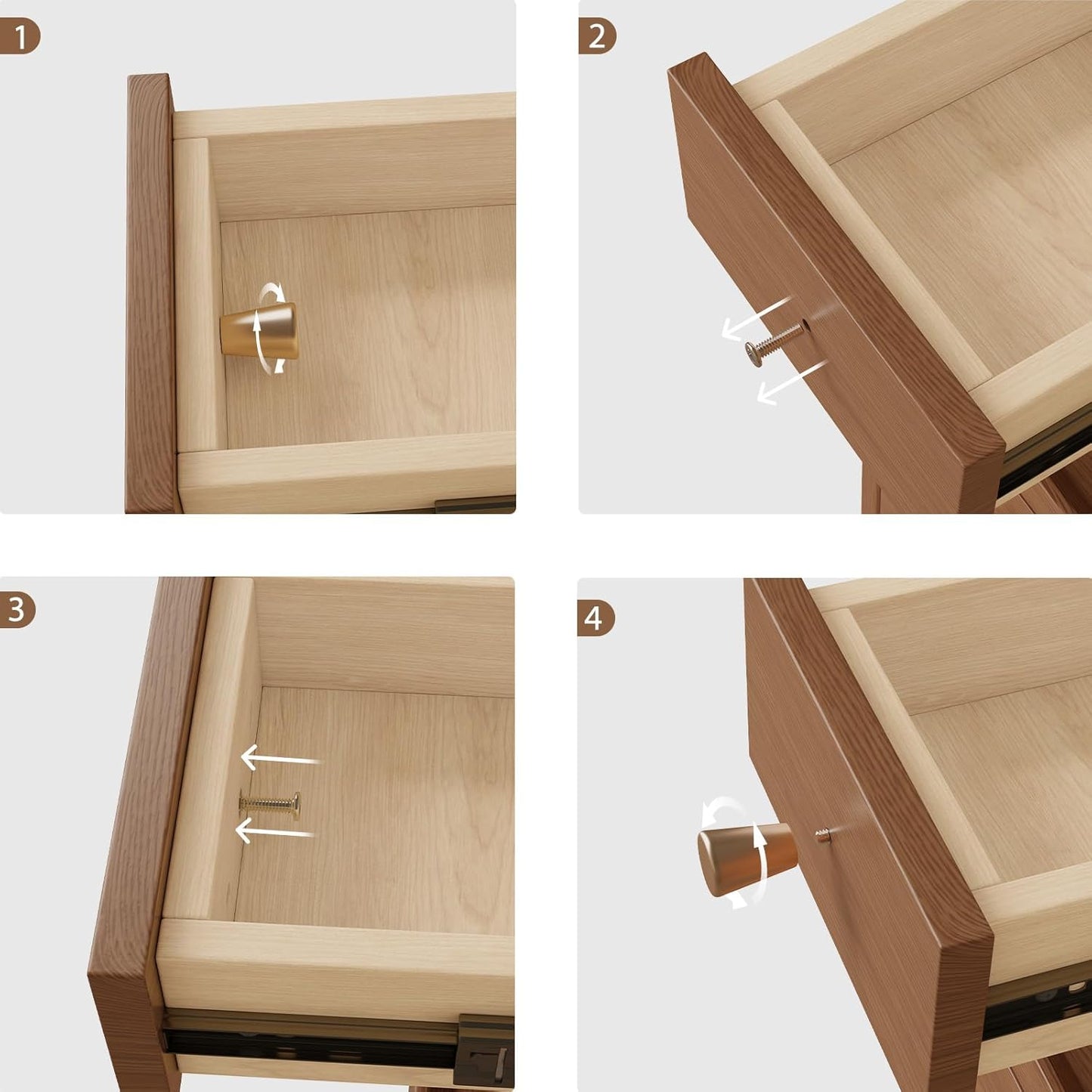 1

2

3

4