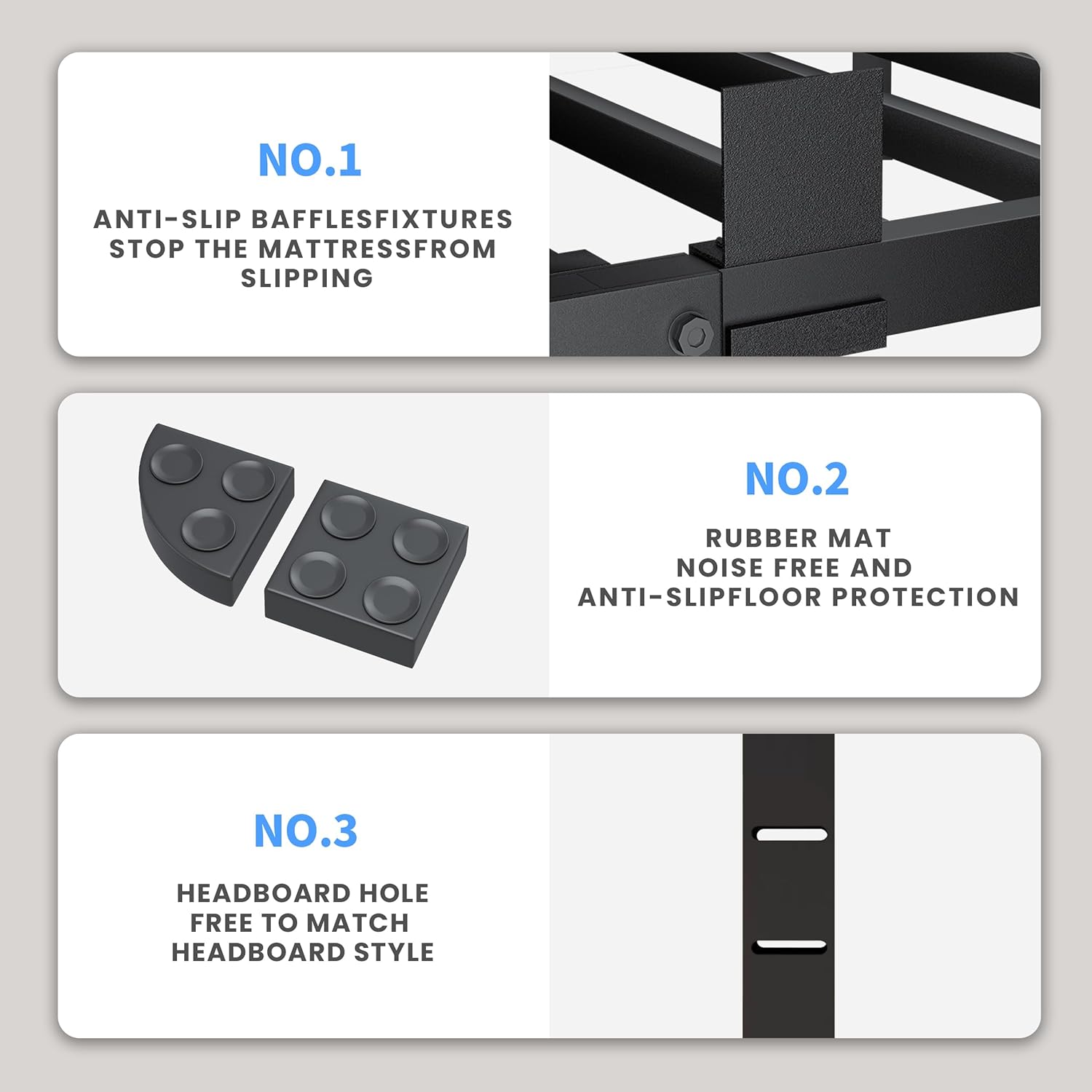 NO.1

ANTI-SLIP BAFFLESFIXTURES STOP THE MATTRESSFROM SLIPPING

NO.2

RUBBER MAT
NOISE FREE AND
ANTI-SLIPFLOOR PROTECTION

NO.3

HEADBOARD HOLE
FREE TO MATCH
HEADBOARD STYLE