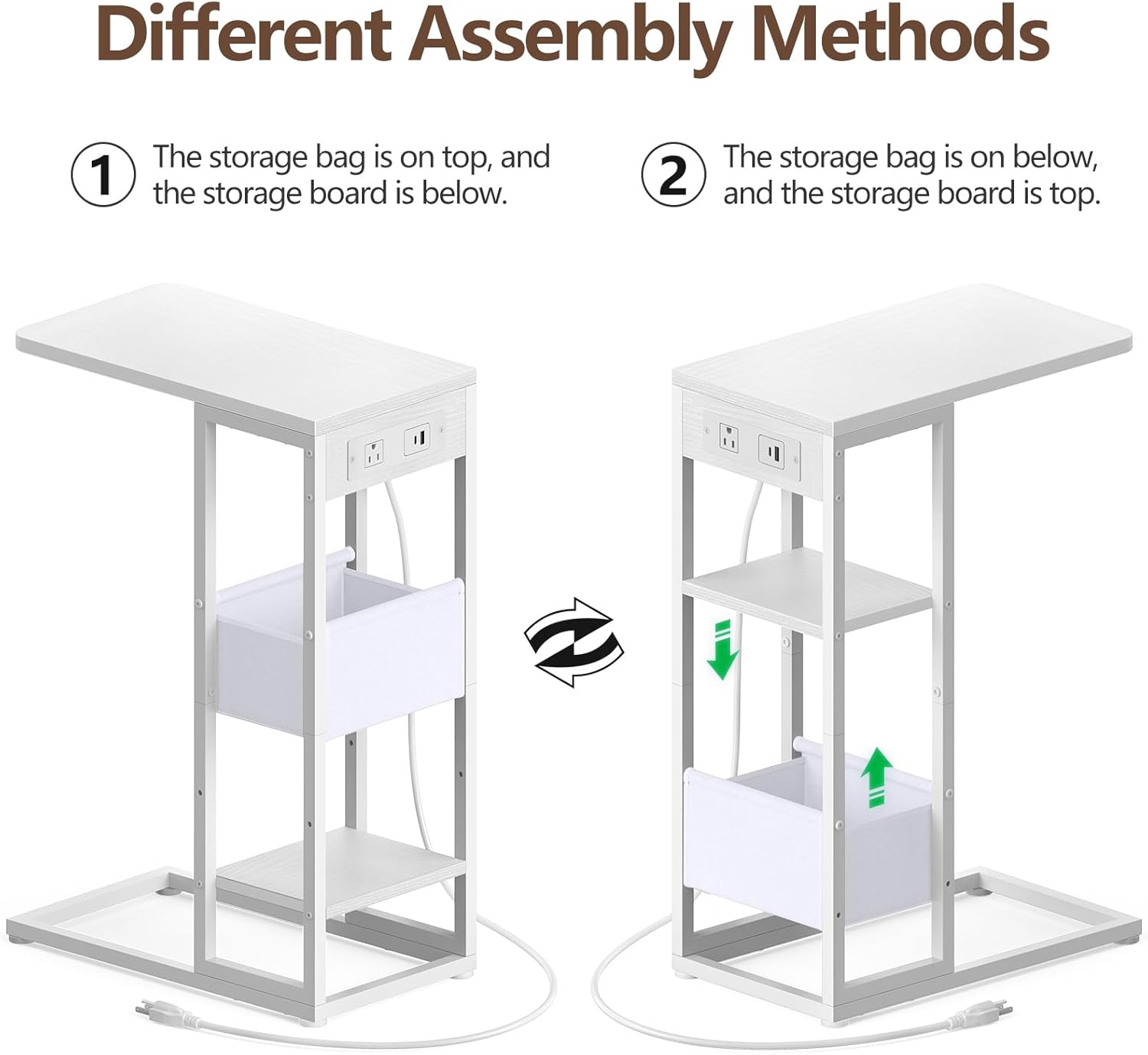 Different Assembly Methods

1 The storage bag is on top, and the storage board is below.

2 The storage bag is on below, and the storage board is top.