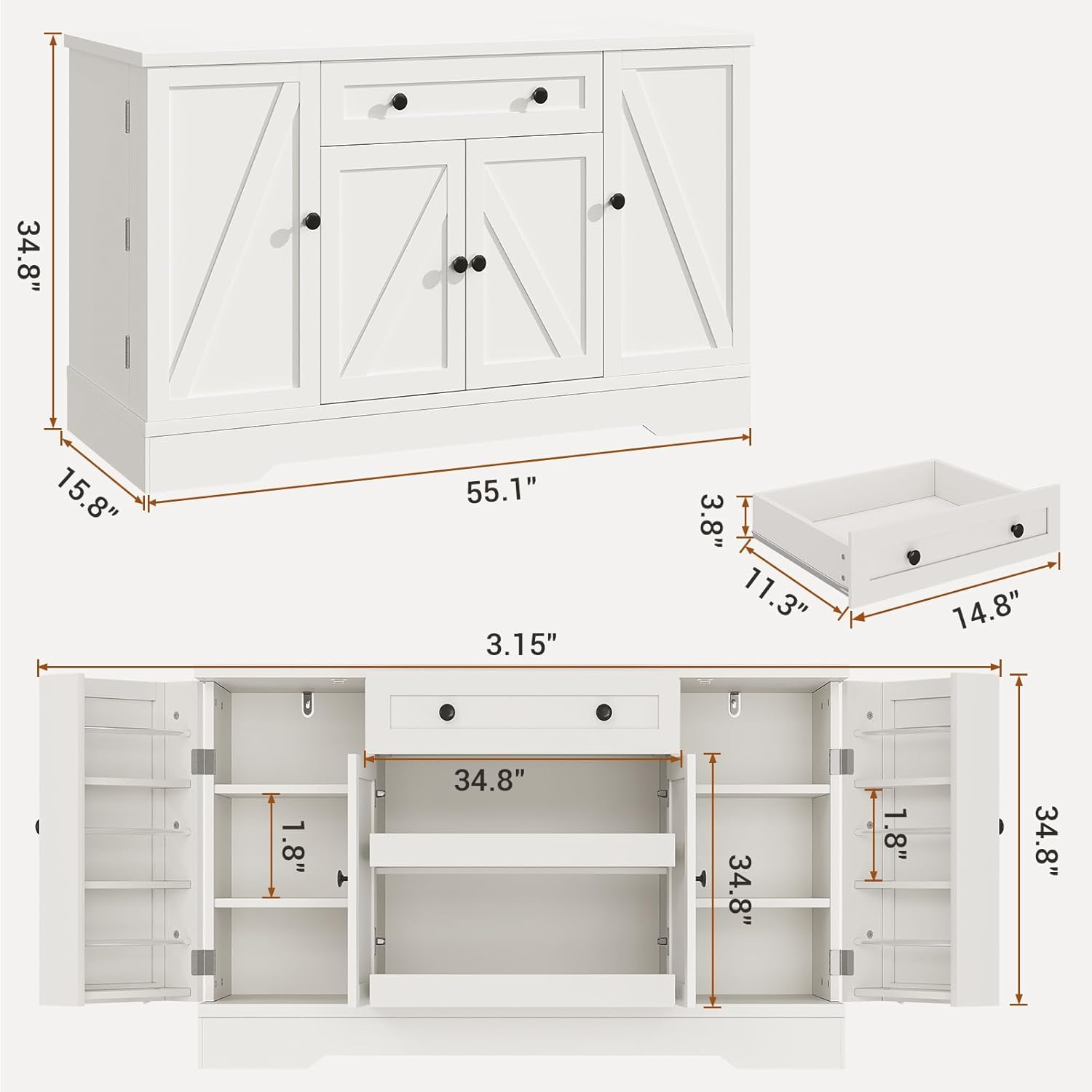 34.8"

15.8"

55.1"

3.8"

11.3"

14.8"

3.15"

34.8"

1.8"

34.8"

1.8"

34.8"