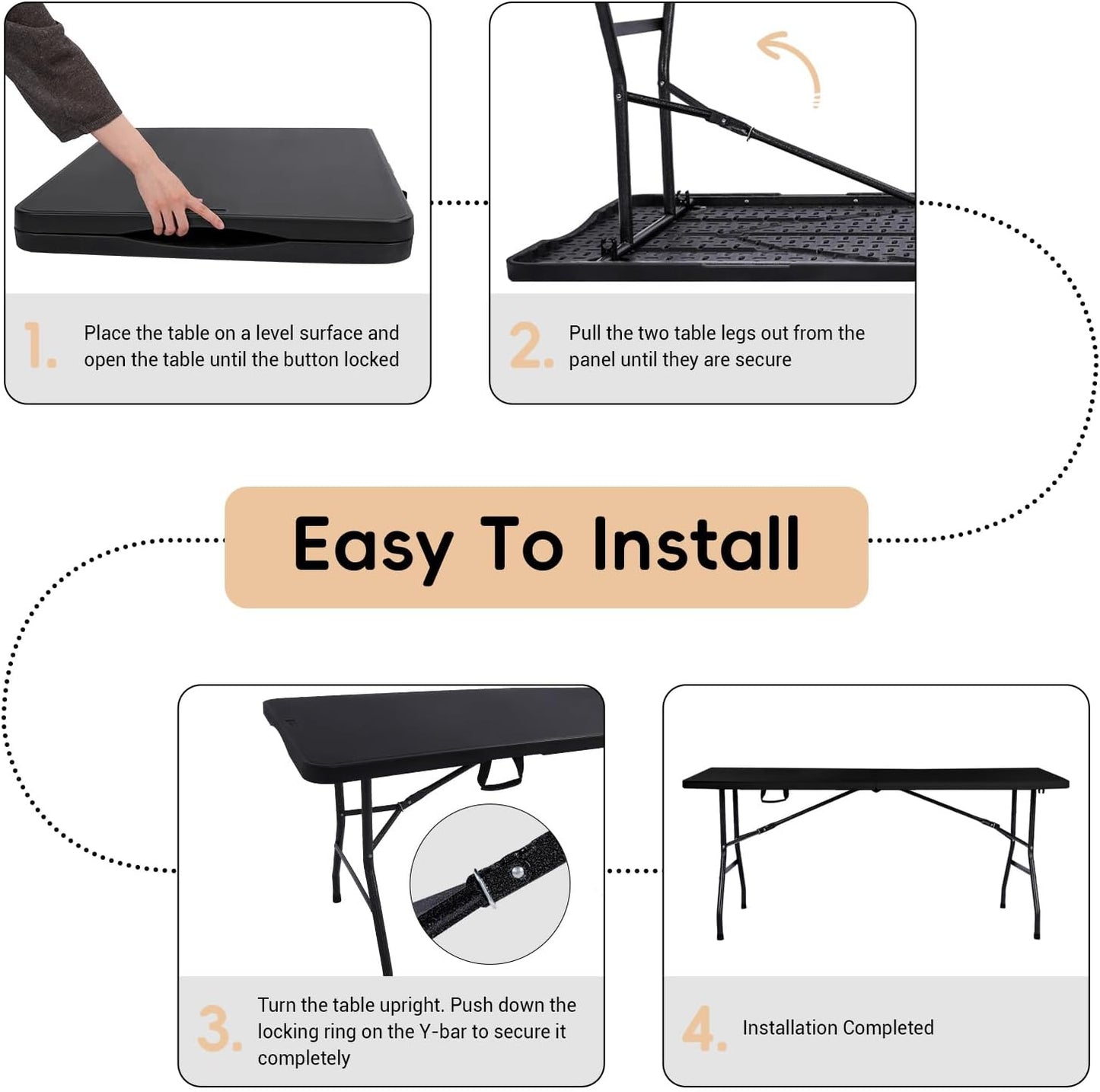 1. Place the table on a level surface and open the table until the button locked

2. Pull the two table legs out from the panel until they are secure

Easy To Install

3. Turn the table upright. Push down the locking ring on the Y-bar to secure it completely

4. Installation Completed