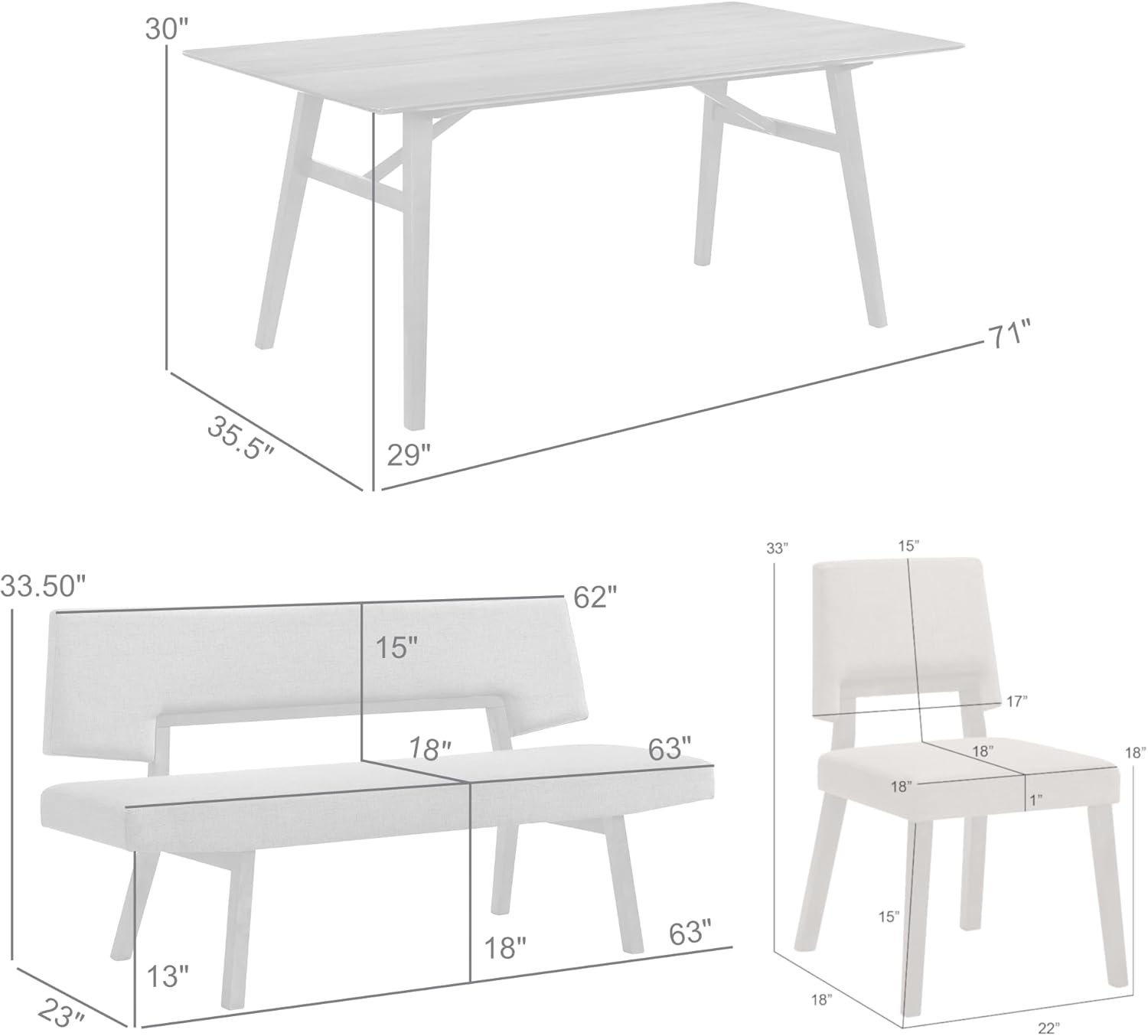 30"
71"
35.5"
29"

33.50"
62"
15"
18"
63"
18"
63"
13"
23"

33"
15"
17"
18"
18"
18"
1"
15"
18"
22"