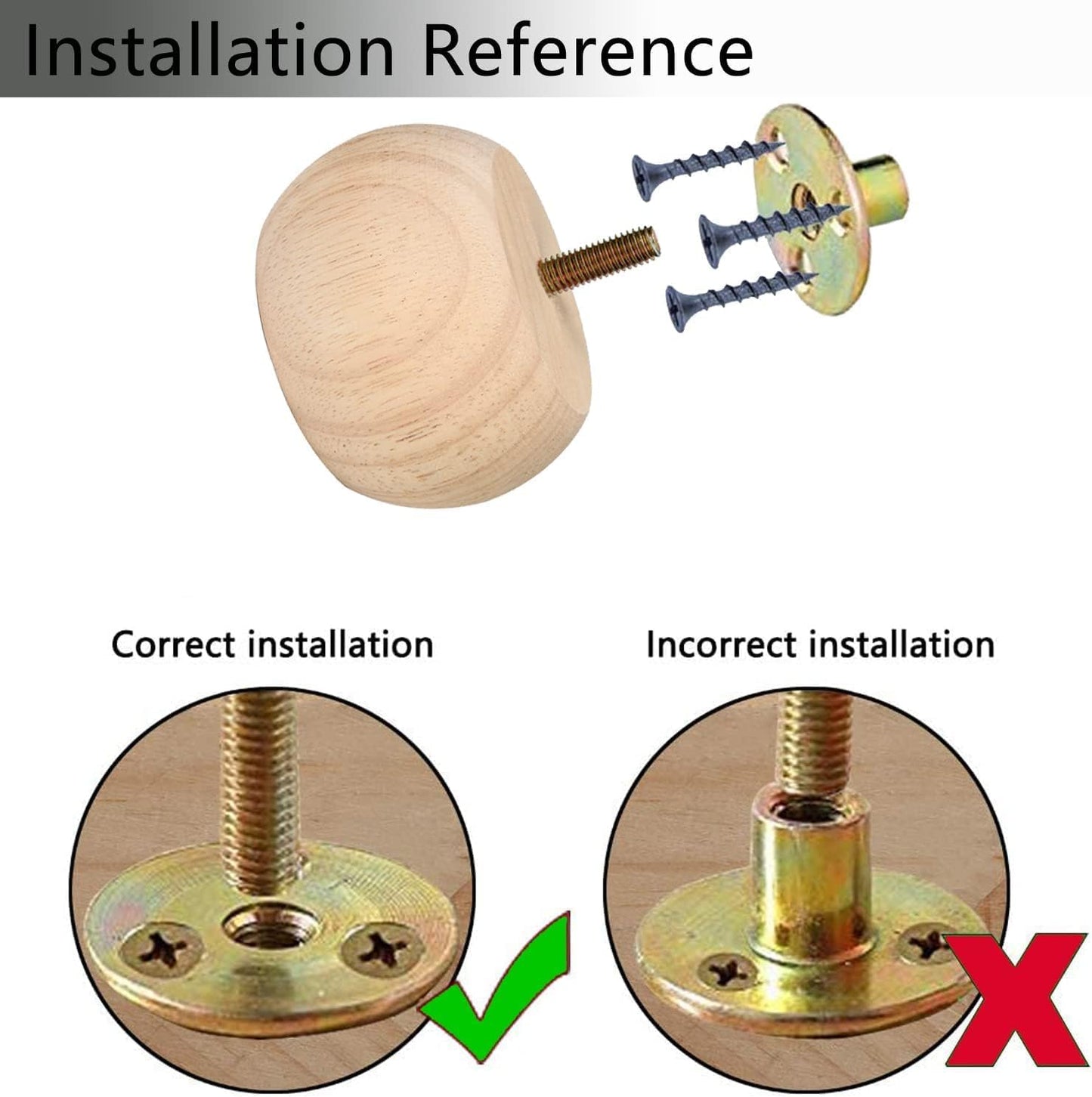 Installation Reference

Correct installation

Incorrect installation