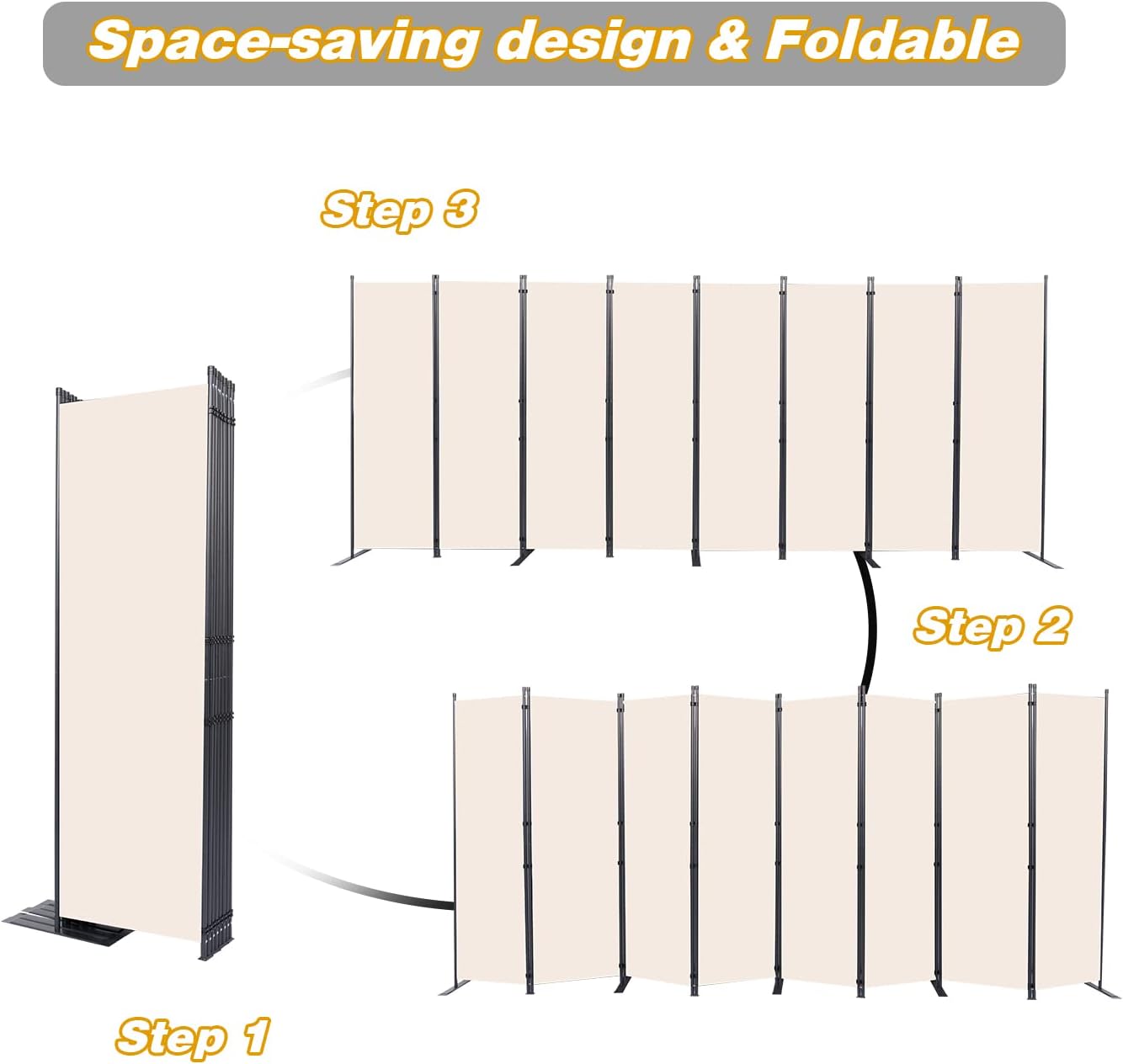 Space-saving design & Foldable

Step 3

Step 2

Step 1