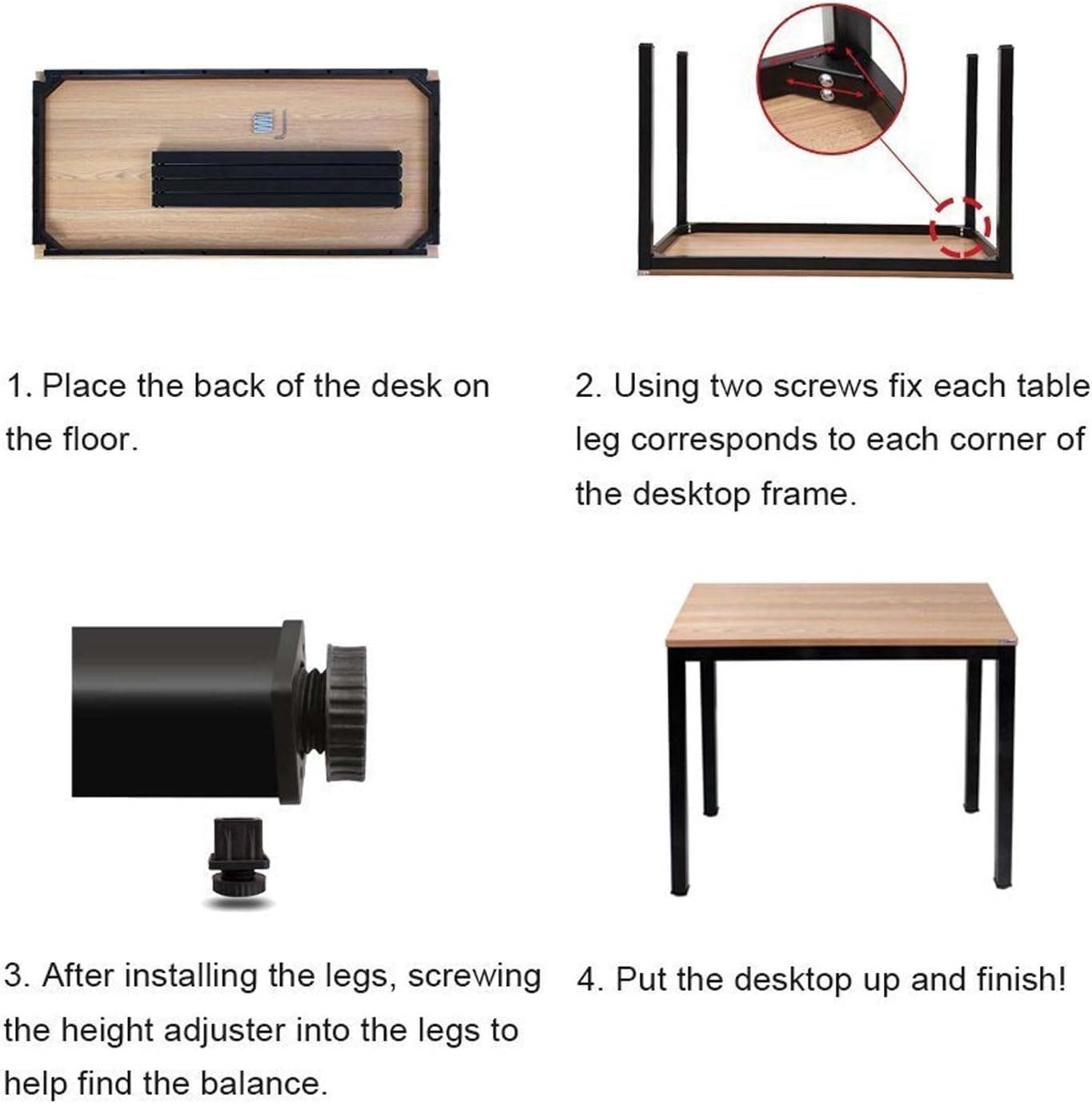 1. Place the back of the desk on the floor.

2. Using two screws fix each table leg corresponds to each corner of the desktop frame.

3. After installing the legs, screwing the height adjuster into the legs to help find the balance.

4. Put the desktop up and finish!