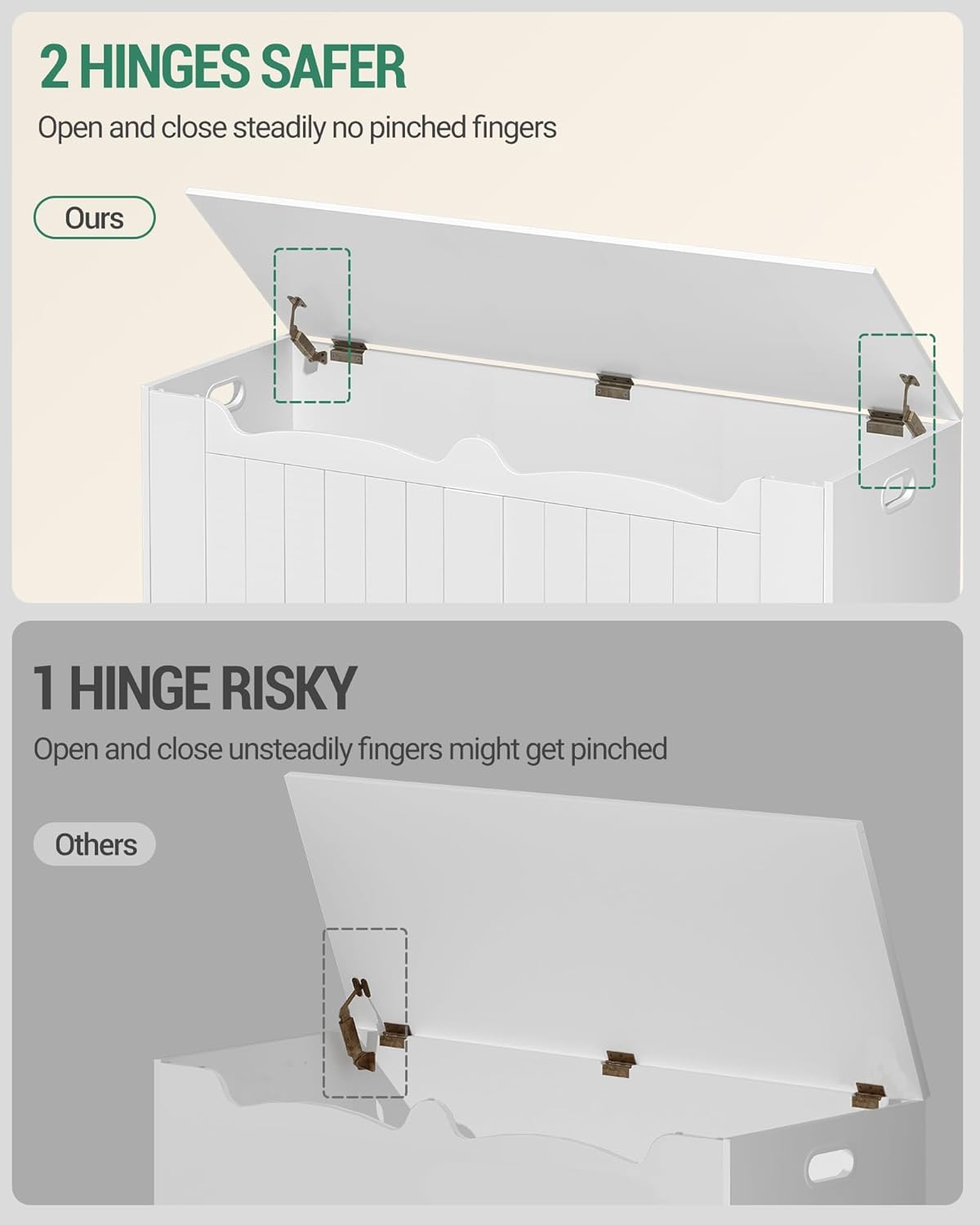 2 HINGES SAFER

Open and close steadily no pinched fingers

Ours

1 HINGE RISKY

Open and close unsteadily fingers might get pinched

Others