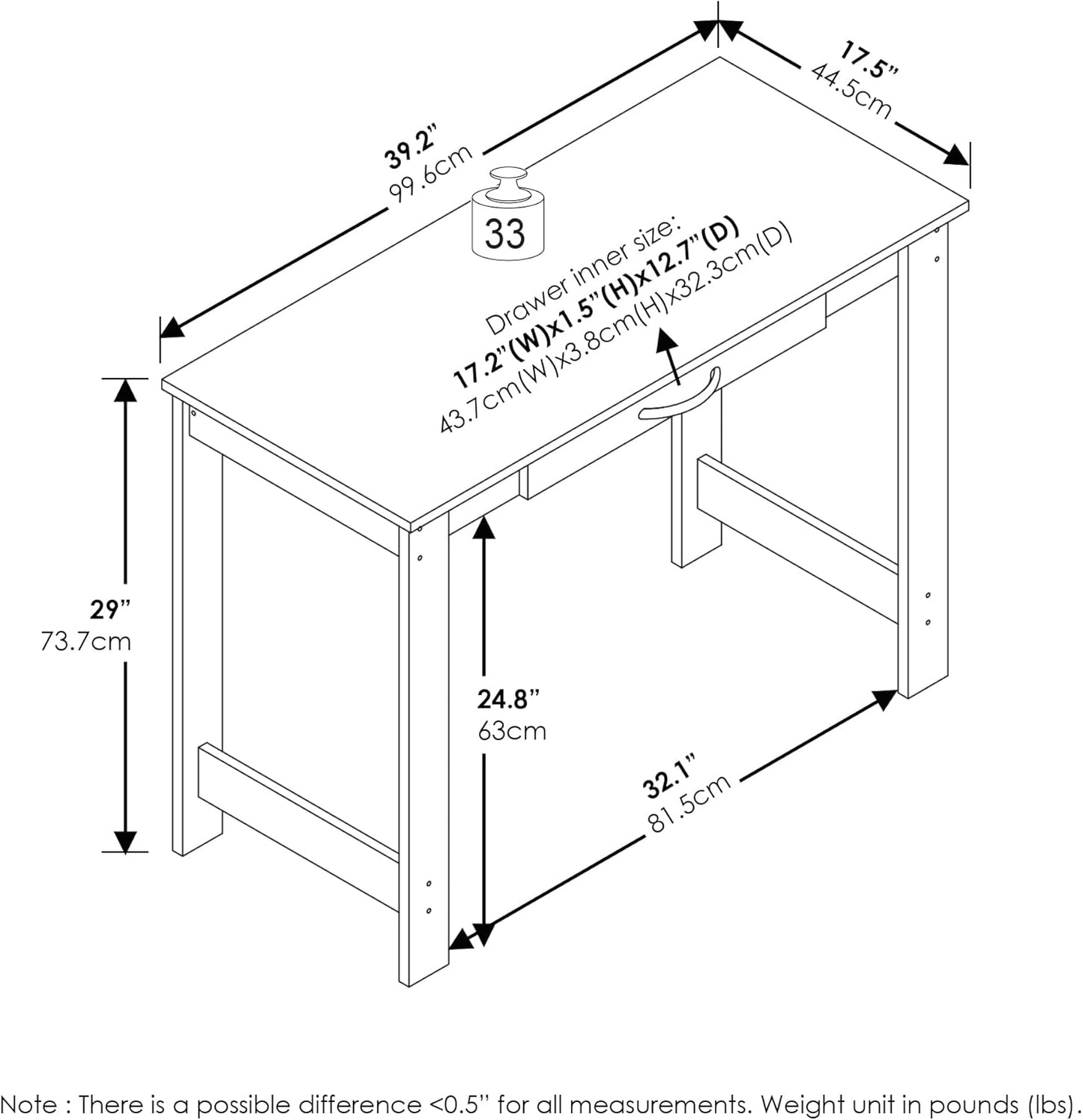 39.2”
99.6cm

17.5”
44.5cm

33

Drawer inner size:
17.2”(W)x1.5”(H)x12.7”(D)
43.7cm(W)x3.8cm(H)x32.3cm(D)

29”
73.7cm

24.8”
63cm

32.1”
81.5cm

Note : There is a possible difference <0.5” for all measurements. Weight unit in pounds (lbs).