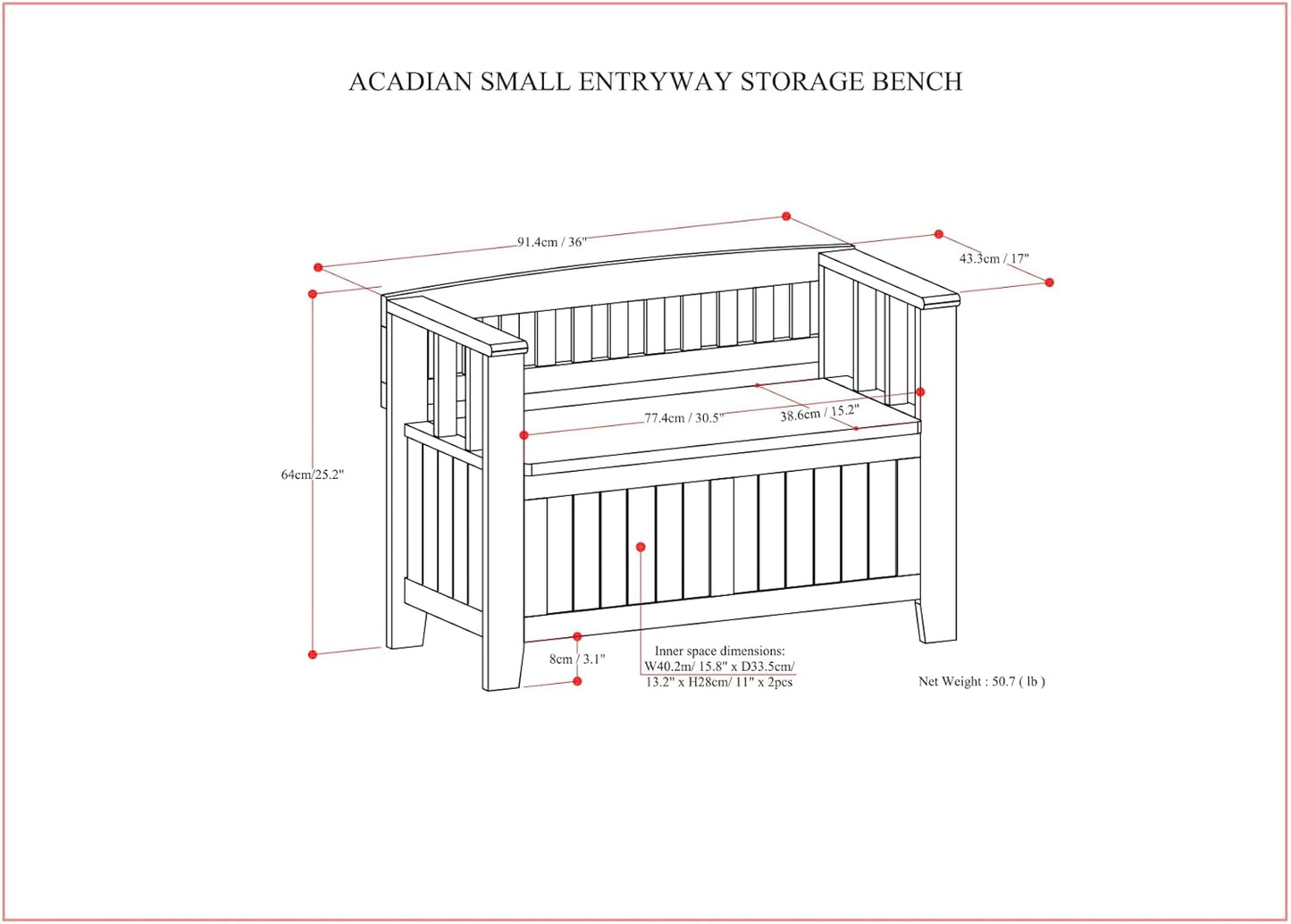 ACADIAN SMALL ENTRYWAY STORAGE BENCH

91.4cm / 36"

43.3cm / 17"

77.4cm / 30.5"

38.6cm / 15.2"

64cm/25.2"

8cm / 3.1"

Inner space dimensions: W40.2m/ 15.8" x D33.5cm/ 13.2" x H28cm/ 11" x 2pcs

Net Weight : 50.7 ( lb )