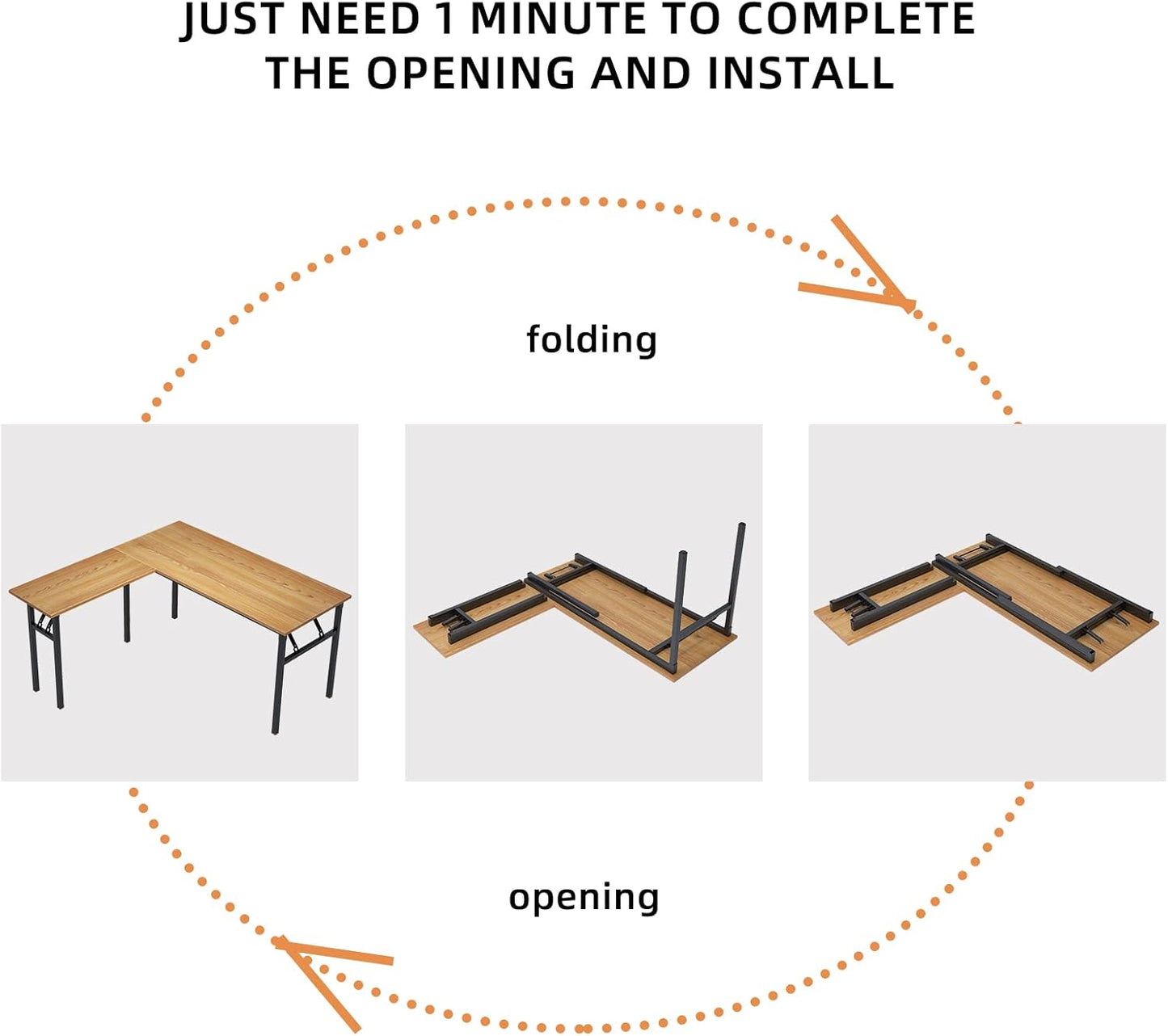 JUST NEED 1 MINUTE TO COMPLETE THE OPENING AND INSTALL

folding

opening